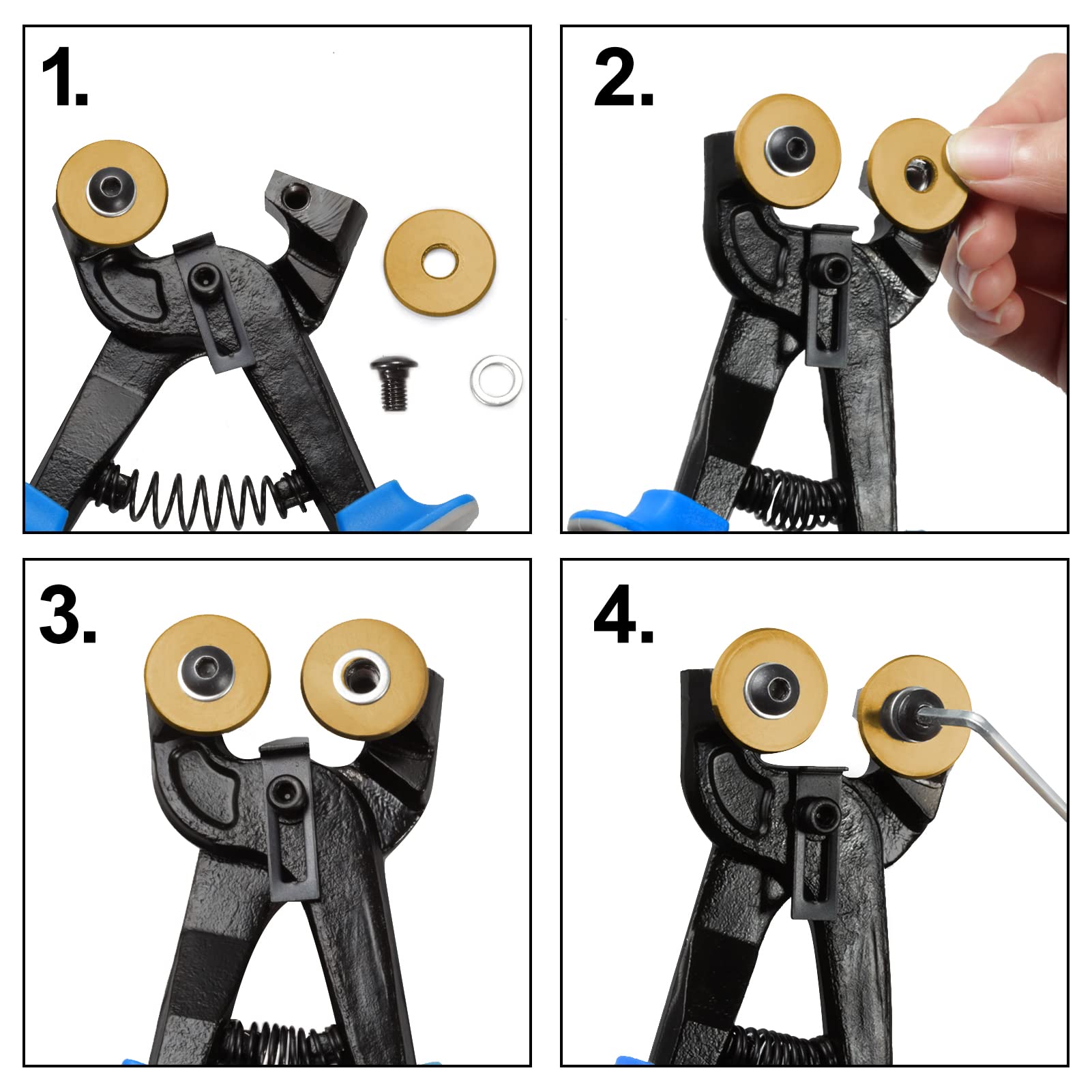 1.

2.

3.

4.