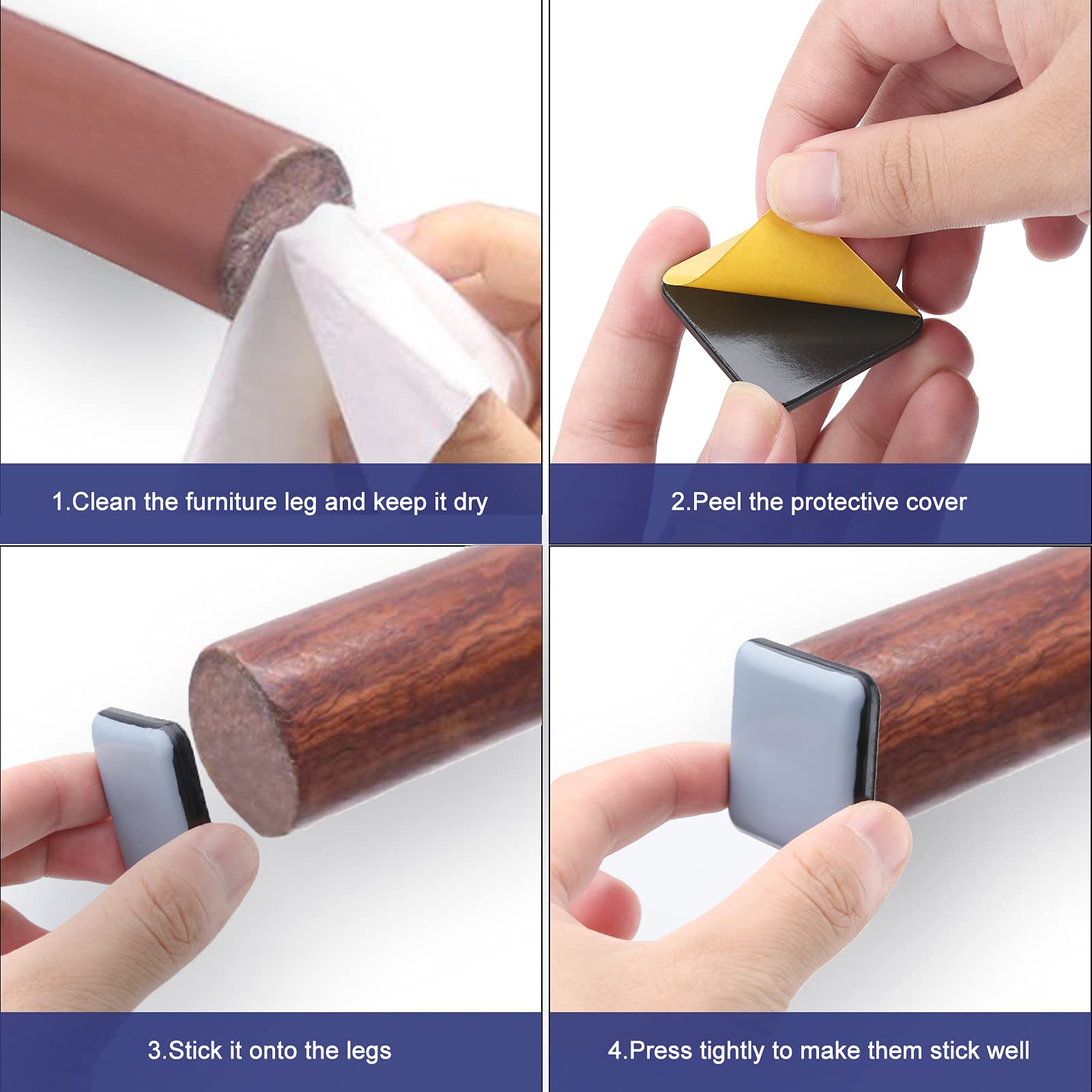 1.Clean the furniture leg and keep it dry

2.Peel the protective cover

3.Stick it onto the legs

4.Press tightly to make them stick well