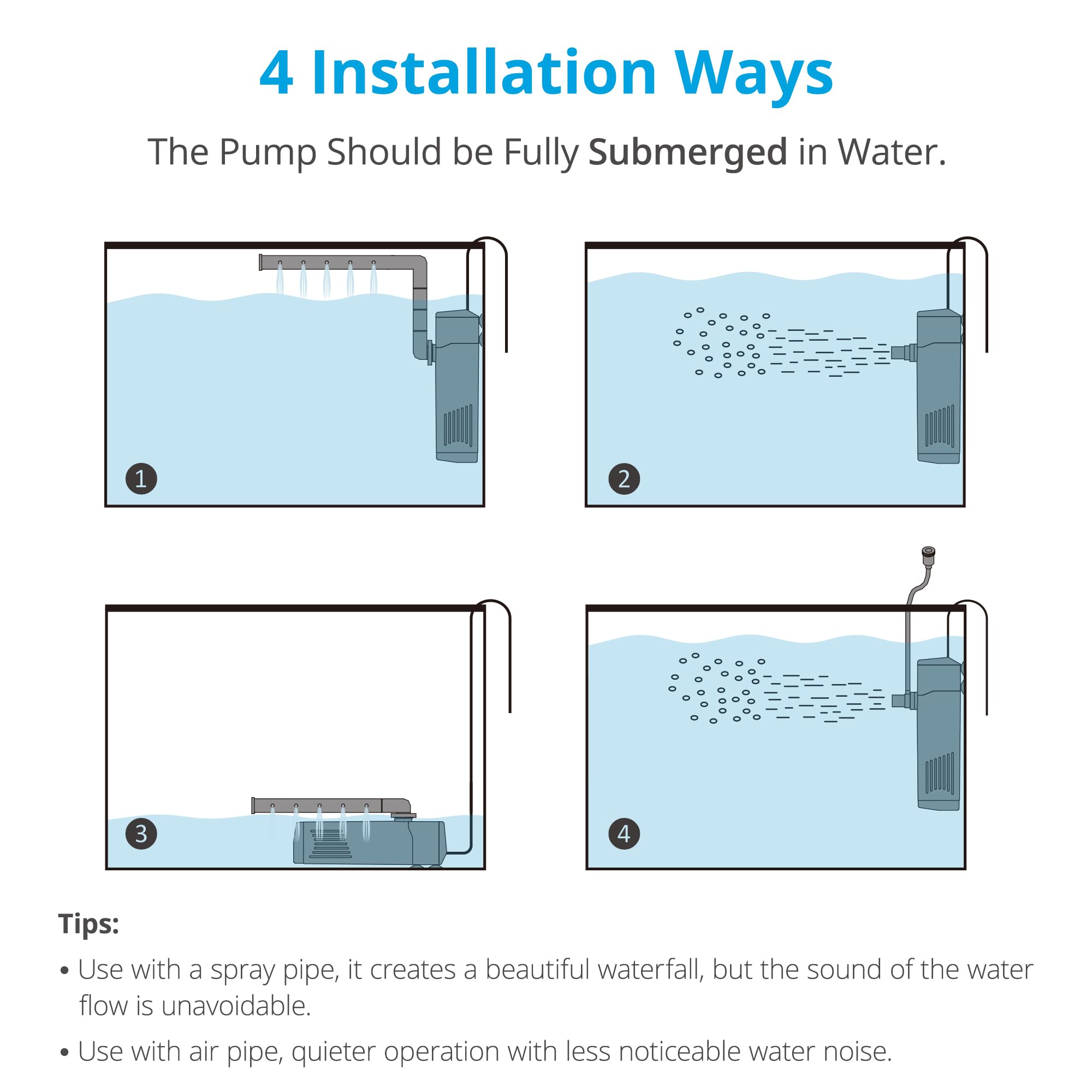 4 Installation Ways

The Pump Should be Fully Submerged in Water.

1

2

3

4

Tips:

• Use with a spray pipe, it creates a beautiful waterfall, but the sound of the water flow is unavoidable.

• Use with air pipe, quieter operation with less noticeable water noise.