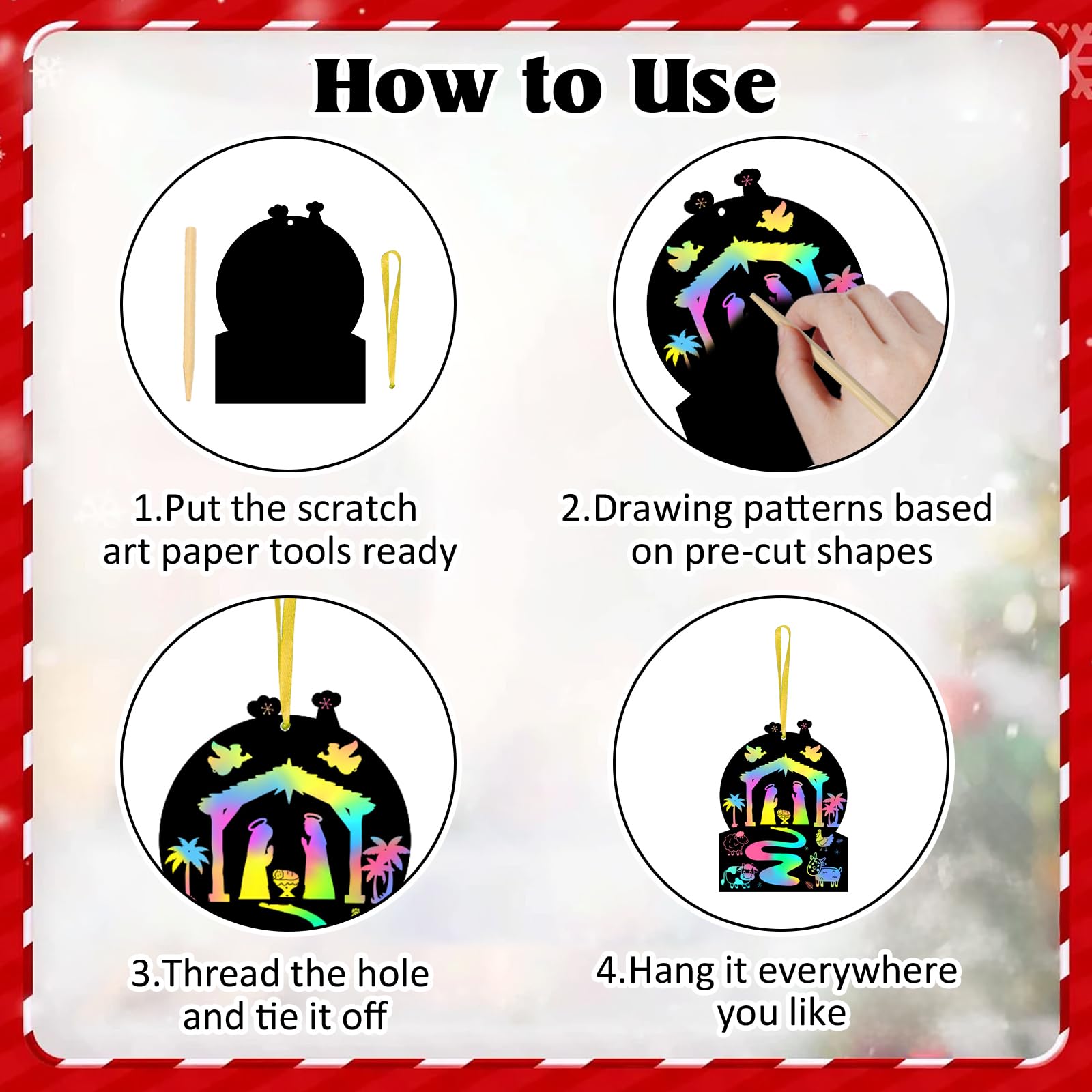 How to Use

1.Put the scratch art paper tools ready

2.Drawing patterns based on pre-cut shapes

3.Thread the hole and tie it off

4.Hang it everywhere you like