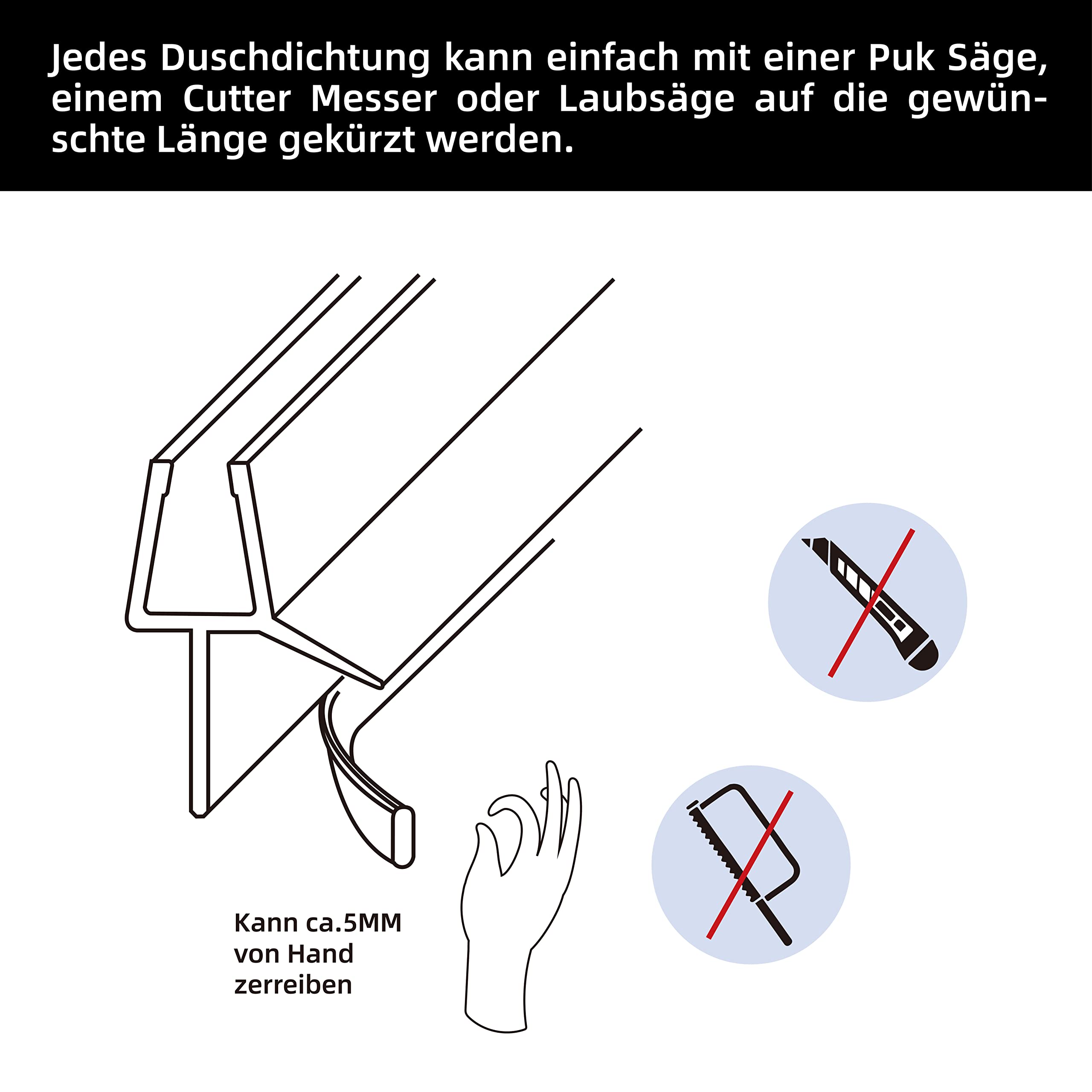 Jedes Duschdichtung kann einfach mit einer Puk Säge, einem Cutter Messer oder Laubsäge auf die gewünschte Länge gekürzt werden.

Kann ca.5MM von Hand zerreiben