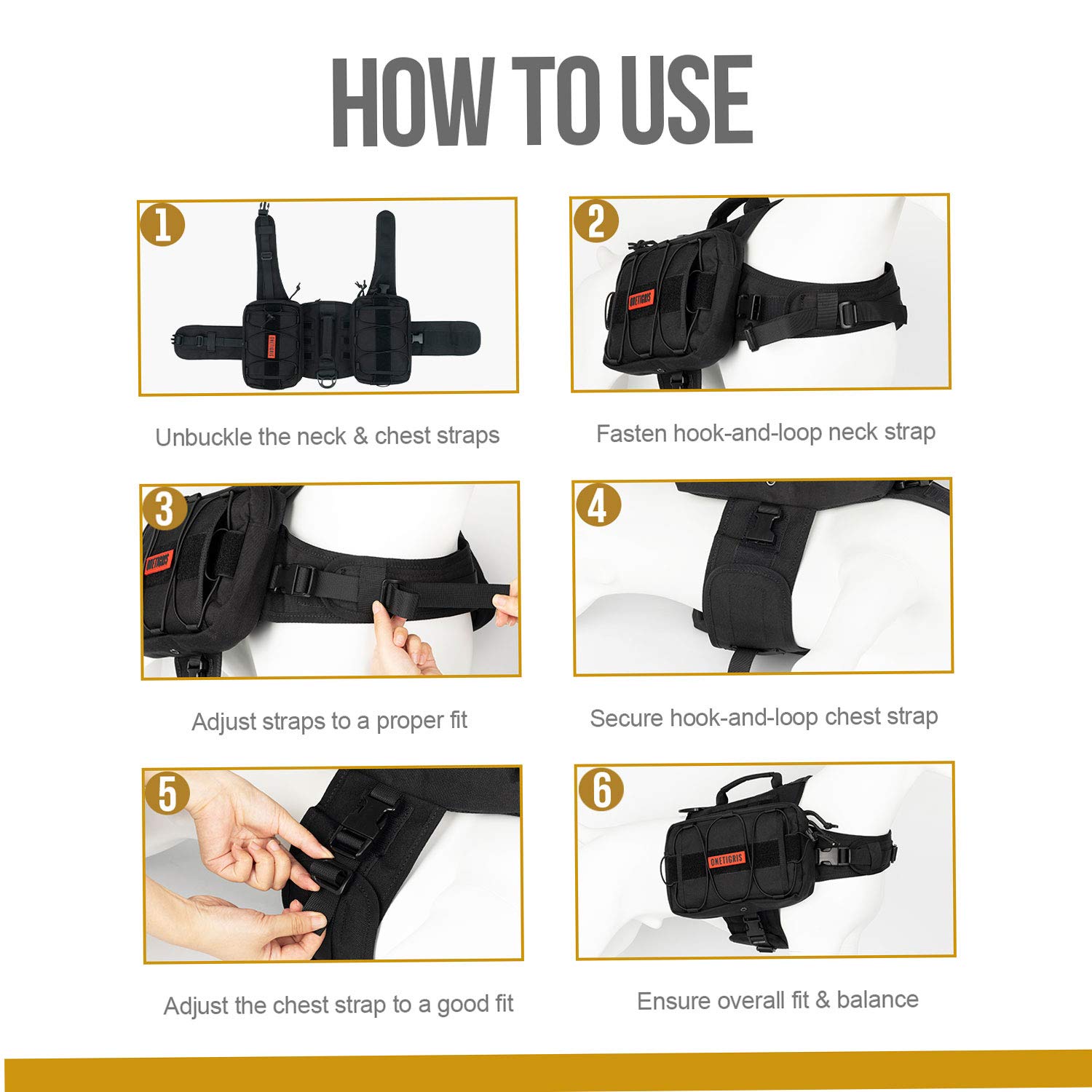 HOW TO USE

1

ONETIGRIS

Unbuckle the neck & chest straps

2

ONETIGRIS

Fasten hook-and-loop neck strap

3

ONETIGRIS

Adjust straps to a proper fit

4

Secure hook-and-loop chest strap

5

Adjust the chest strap to a good fit

6

ONETIGRIS

Ensure overall fit & balance