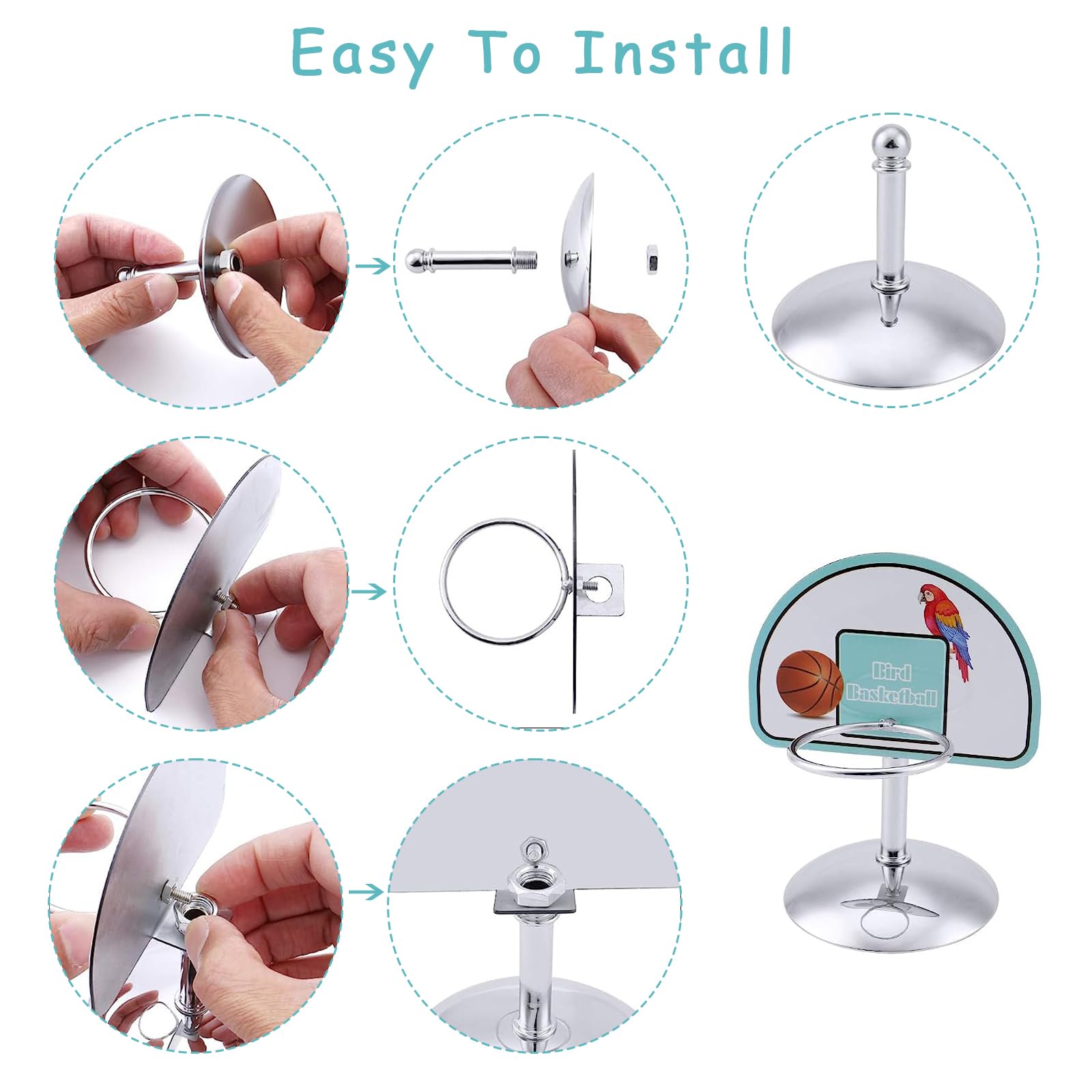 Easy To Install

Bird Basketball