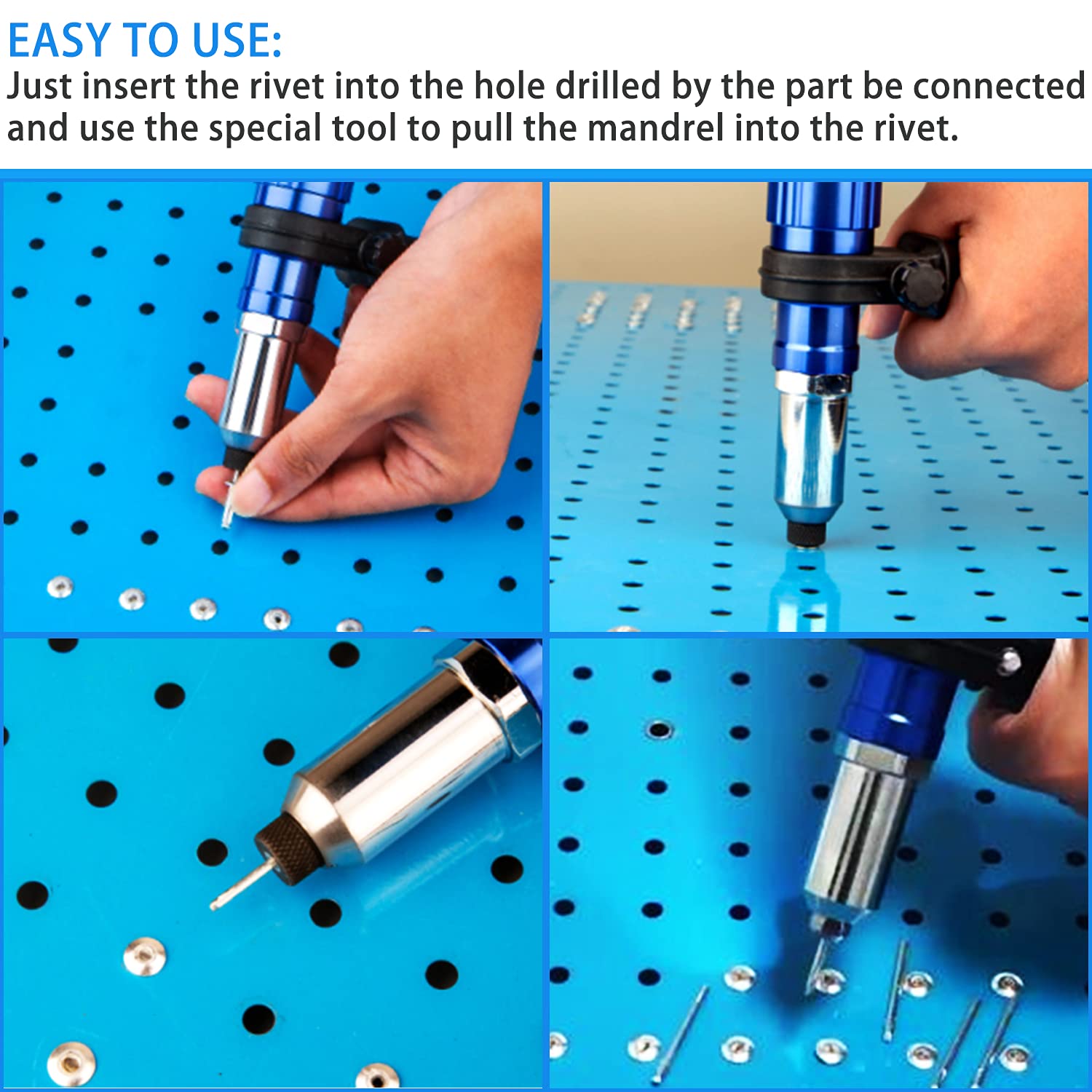 EASY TO USE:
Just insert the rivet into the hole drilled by the part be connected and use the special tool to pull the mandrel into the rivet.