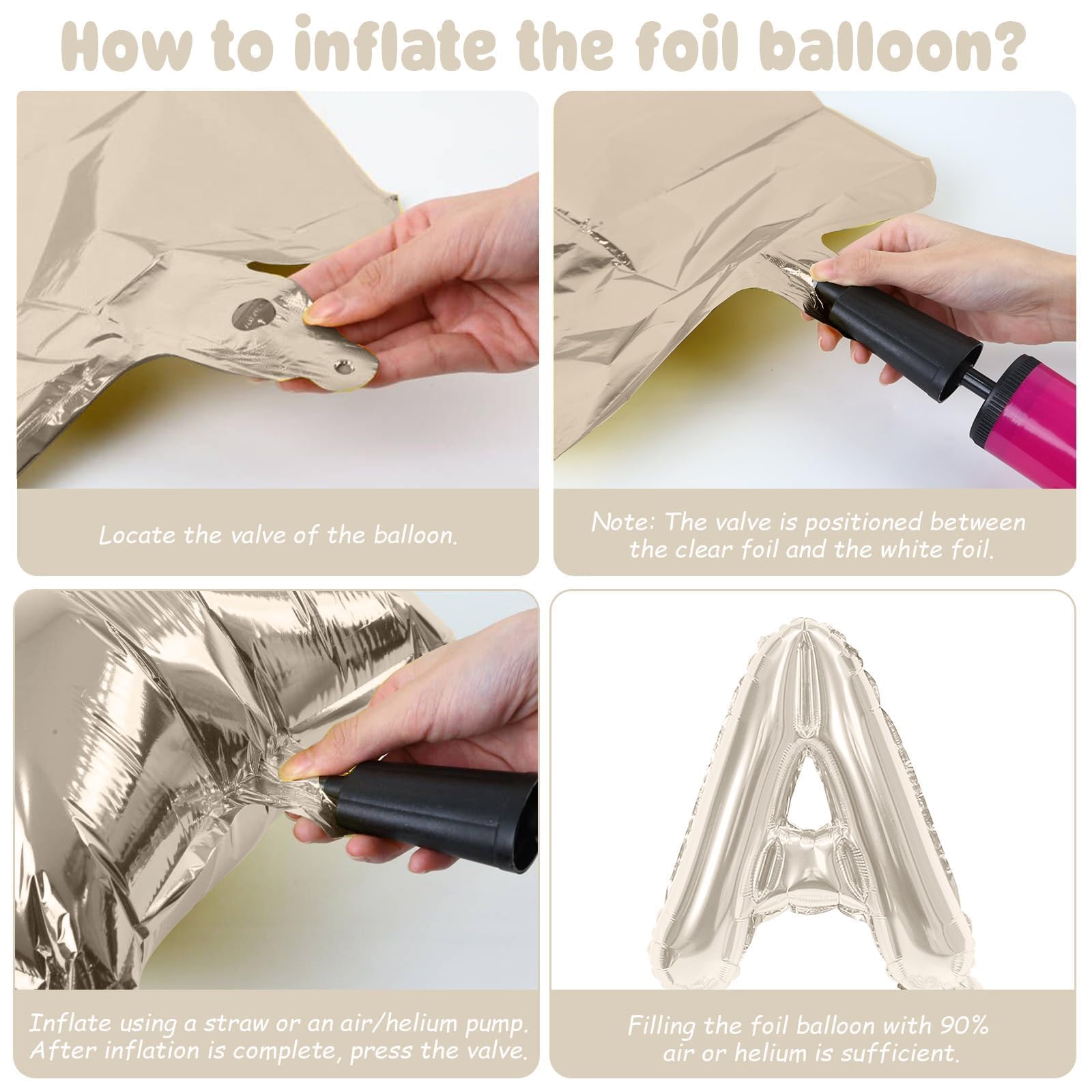 How to inflate the foil balloon?

Locate the valve of the balloon.

Note: The valve is positioned between the clear foil and the white foil.

Inflate using a straw or an air/helium pump. After inflation is complete, press the valve.

Filling the foil balloon with 90% air or helium is sufficient.