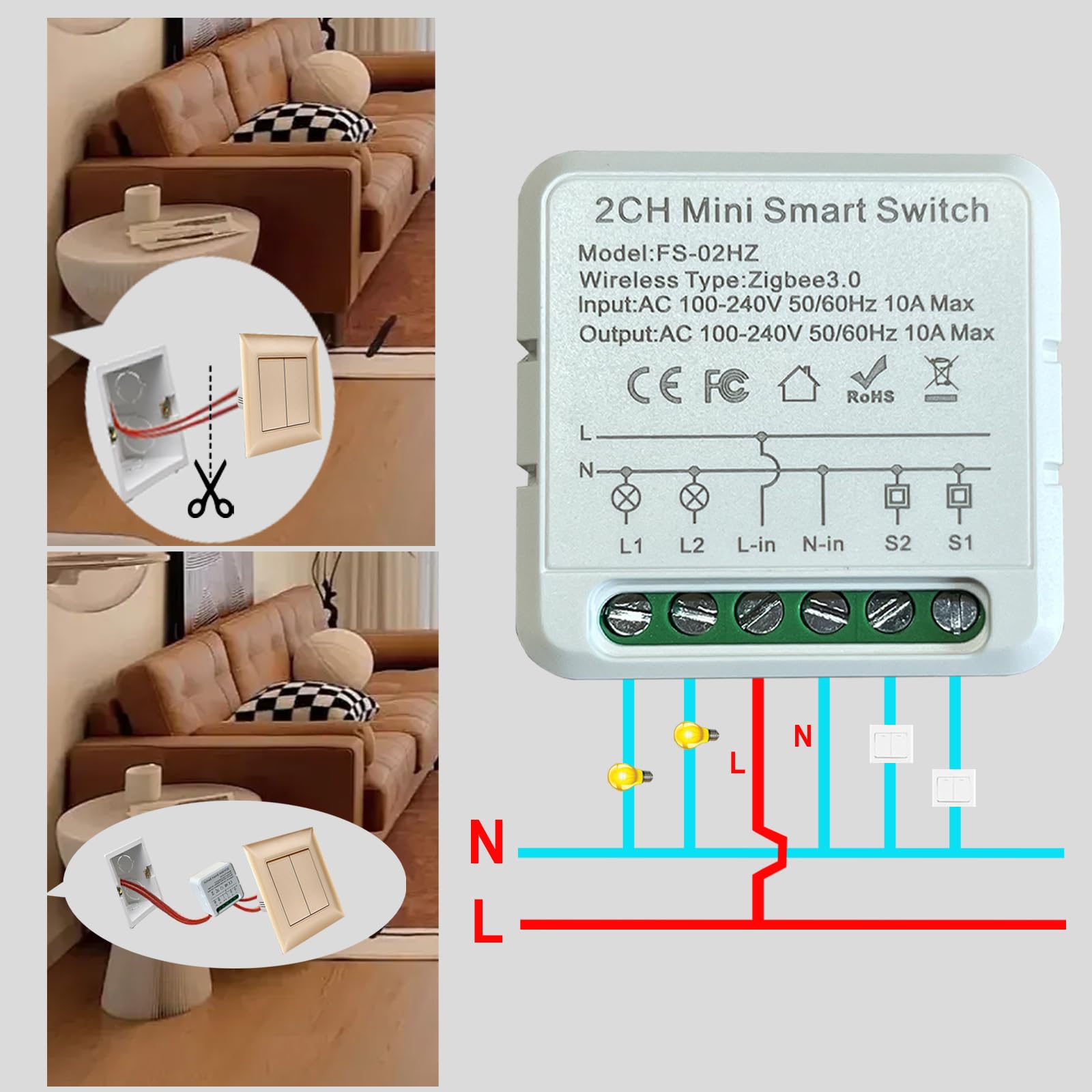 2CH Mini Smart Switch
Model:FS-02HZ
Wireless Type:Zigbee3.0
Input:AC 100-240V 50/60Hz 10A Max
Output:AC 100-240V 50/60Hz 10A Max

CE FC RoHS

L
N
L1 L2 L-in N-in S2 S1

N
L
N
L