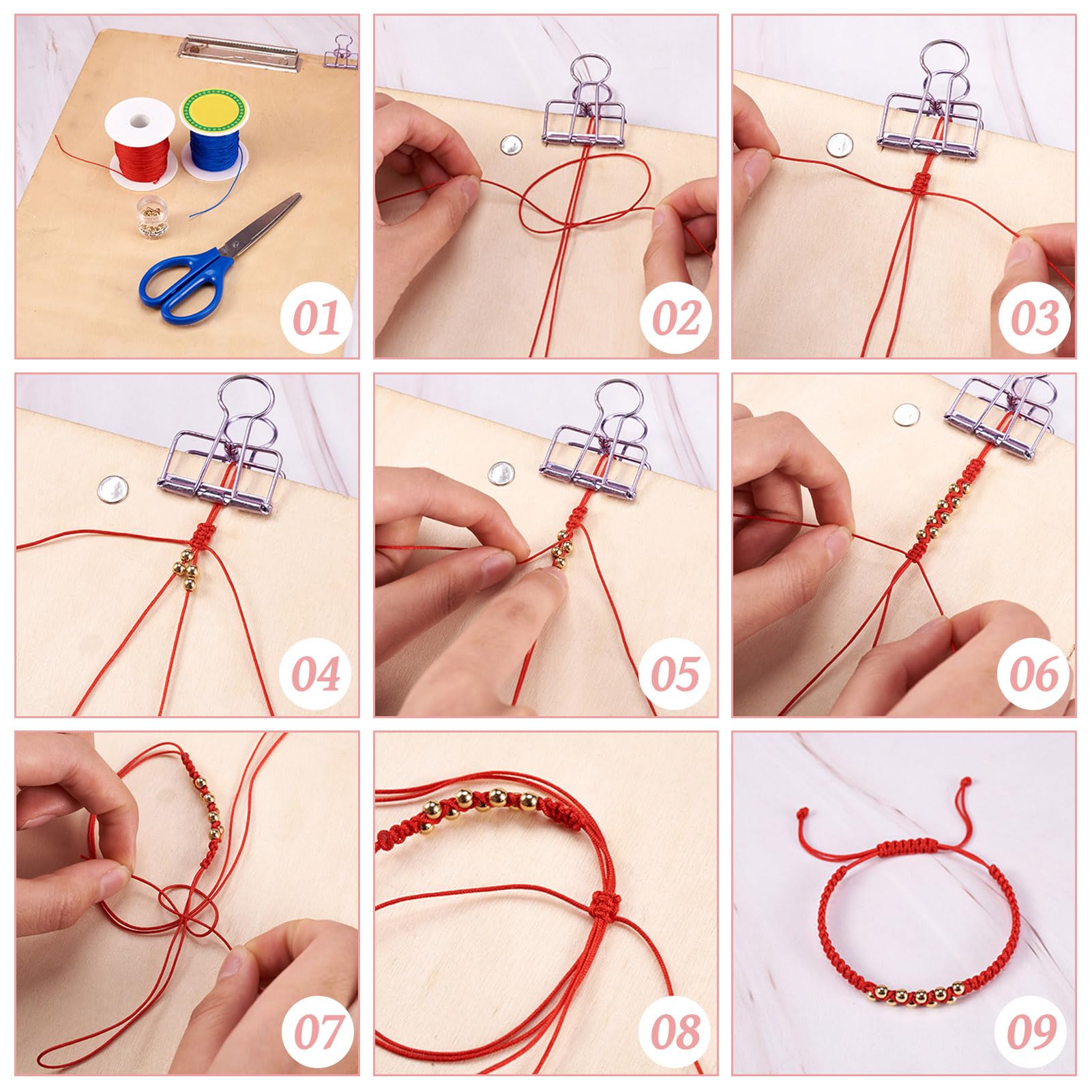 01

02

03

04

05

06

07

08

09