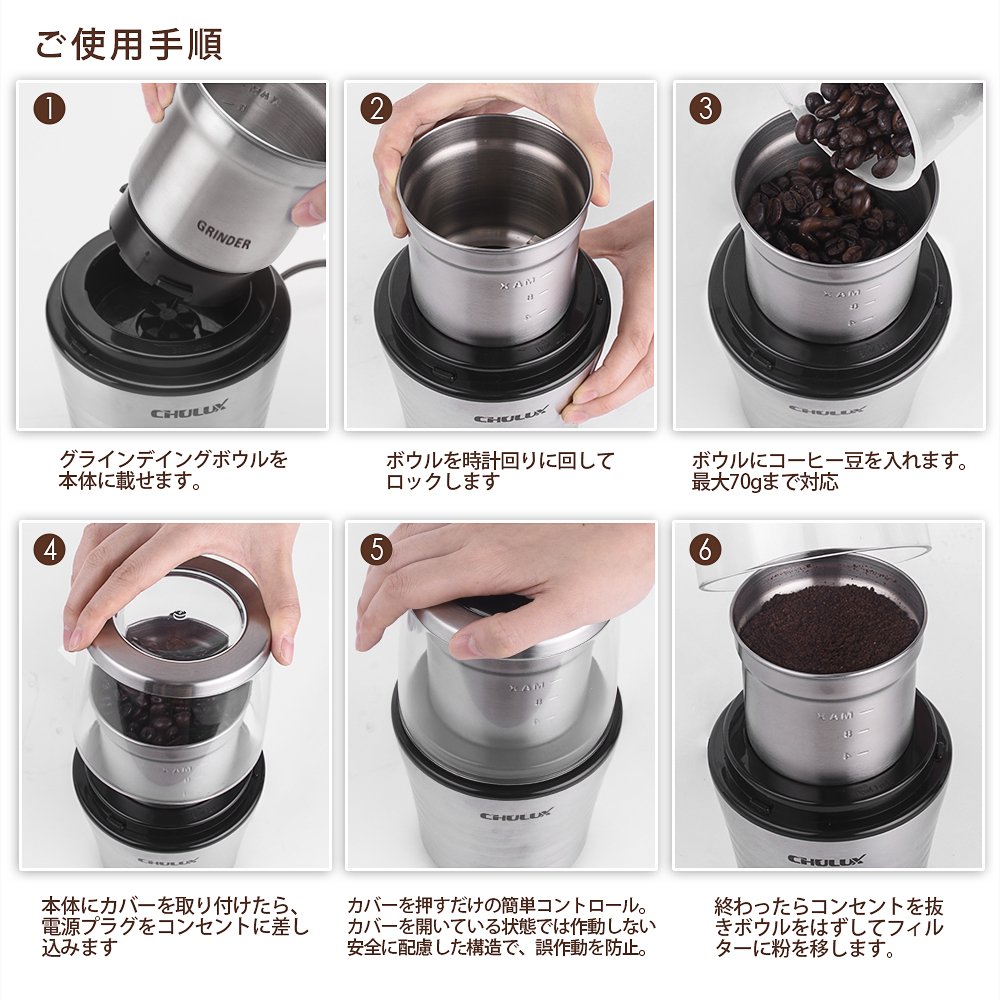 ご使用手順

1
GRINDER
CHULUX
グラインデイングボウルを本体に載せます。

2
MAX
8
4
CHULUX
ボウルを時計回りに回してロックします

3
MAX
8
4
CHULUX
ボウルにコーヒー豆を入れます。最大70gまで対応

4
MAX
CHULUX
本体にカバーを取り付けたら、電源プラグをコンセントに差し込みます

5
MAX
8
4
CHULUX
カバーを押すだけの簡単コントロール。カバーを開いている状態では作動しない安全に配慮した構造で、誤作動を防止。

6
MAX
8
4
CHULUX
終わったらコンセントを抜きボウルをはずしてフィルターに粉を移します。