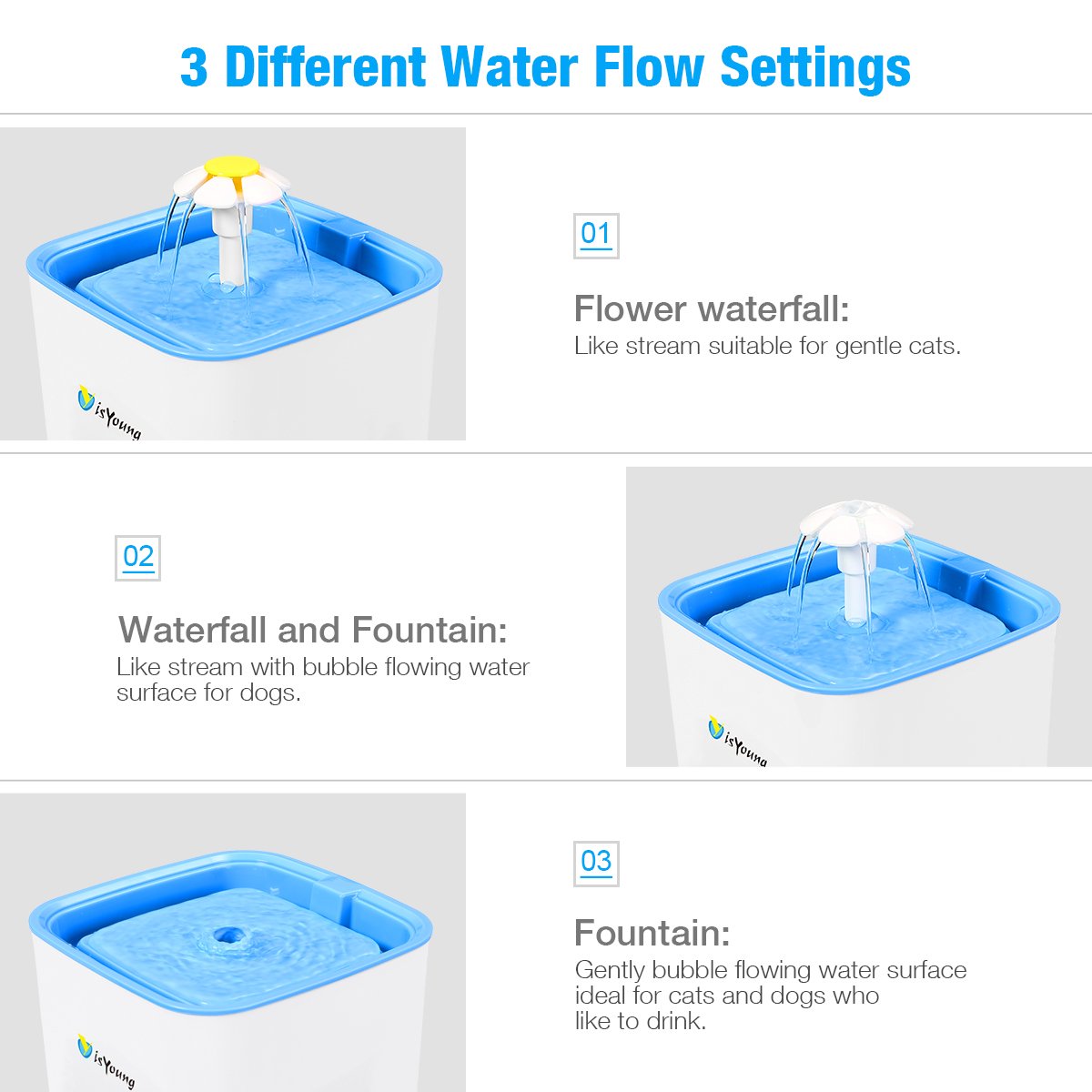 3 Different Water Flow Settings

isYoung

01

Flower waterfall:
Like stream suitable for gentle cats.

02

Waterfall and Fountain:
Like stream with bubble flowing water surface for dogs.

isYoung

isYoung

03

Fountain:
Gently bubble flowing water surface ideal for cats and dogs who like to drink.