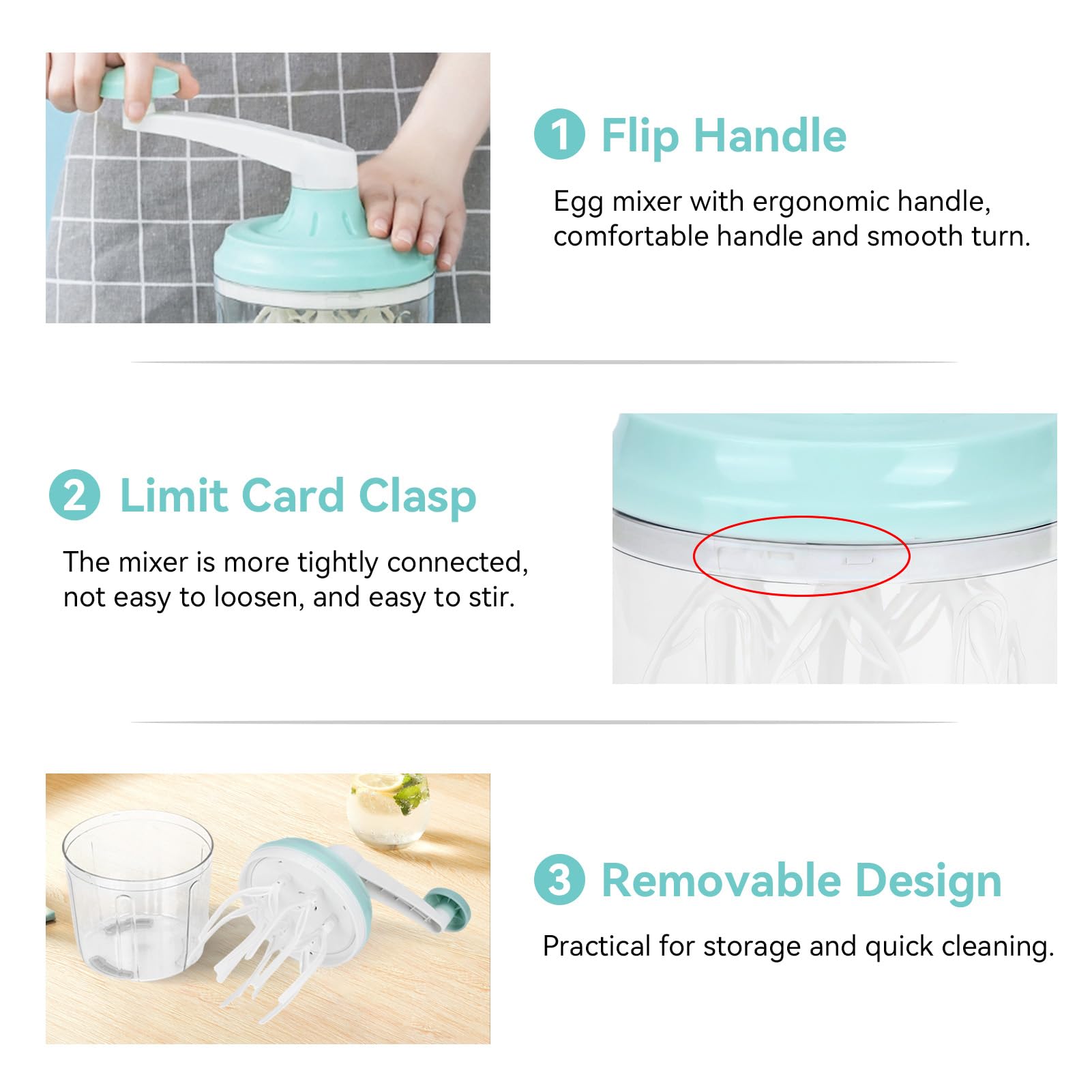 1 Flip Handle

Egg mixer with ergonomic handle, comfortable handle and smooth turn.

2 Limit Card Clasp

The mixer is more tightly connected, not easy to loosen, and easy to stir.

3 Removable Design

Practical for storage and quick cleaning.