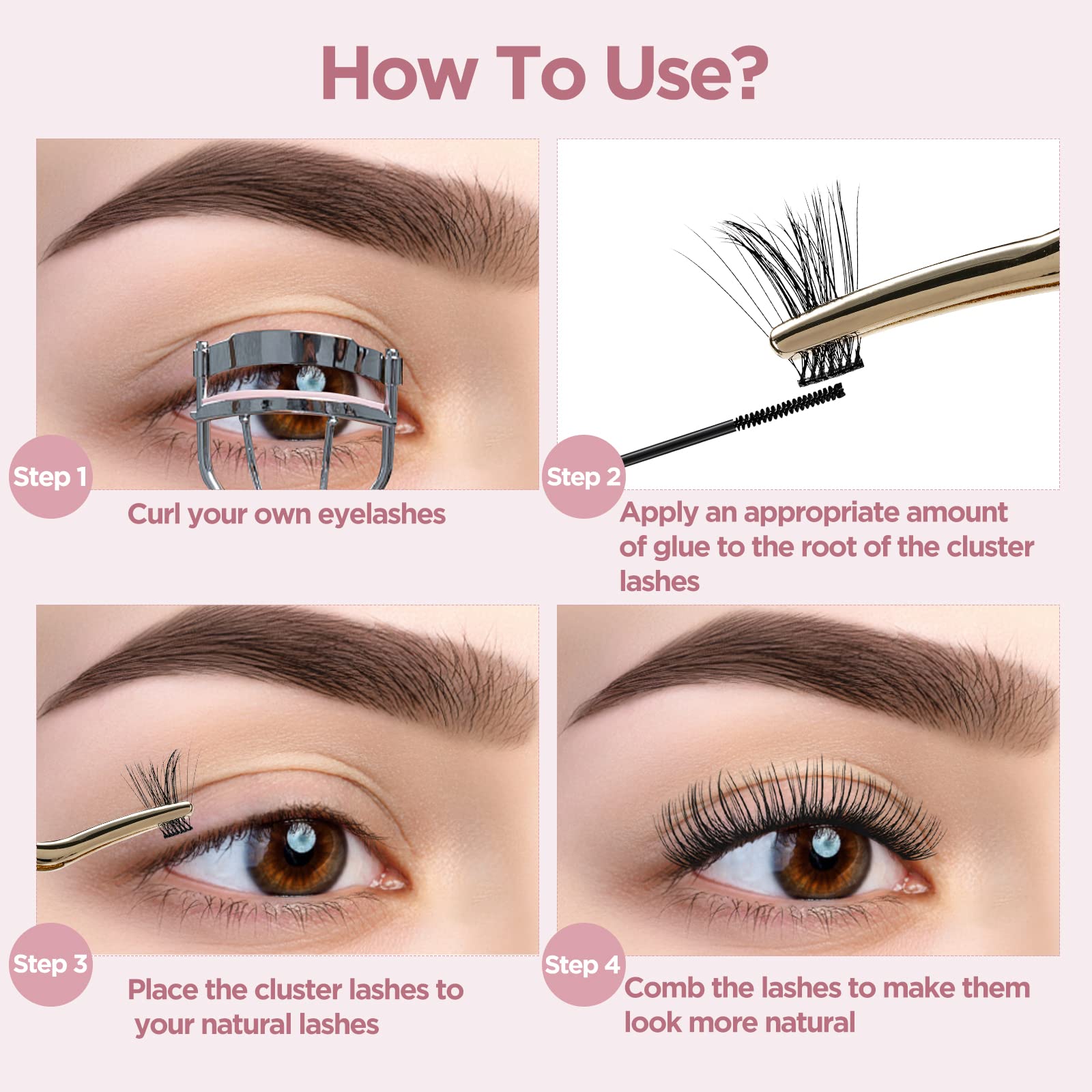 How To Use?

Step 1
Curl your own eyelashes

Step 2
Apply an appropriate amount of glue to the root of the cluster lashes

Step 3
Place the cluster lashes to your natural lashes

Step 4
Comb the lashes to make them look more natural