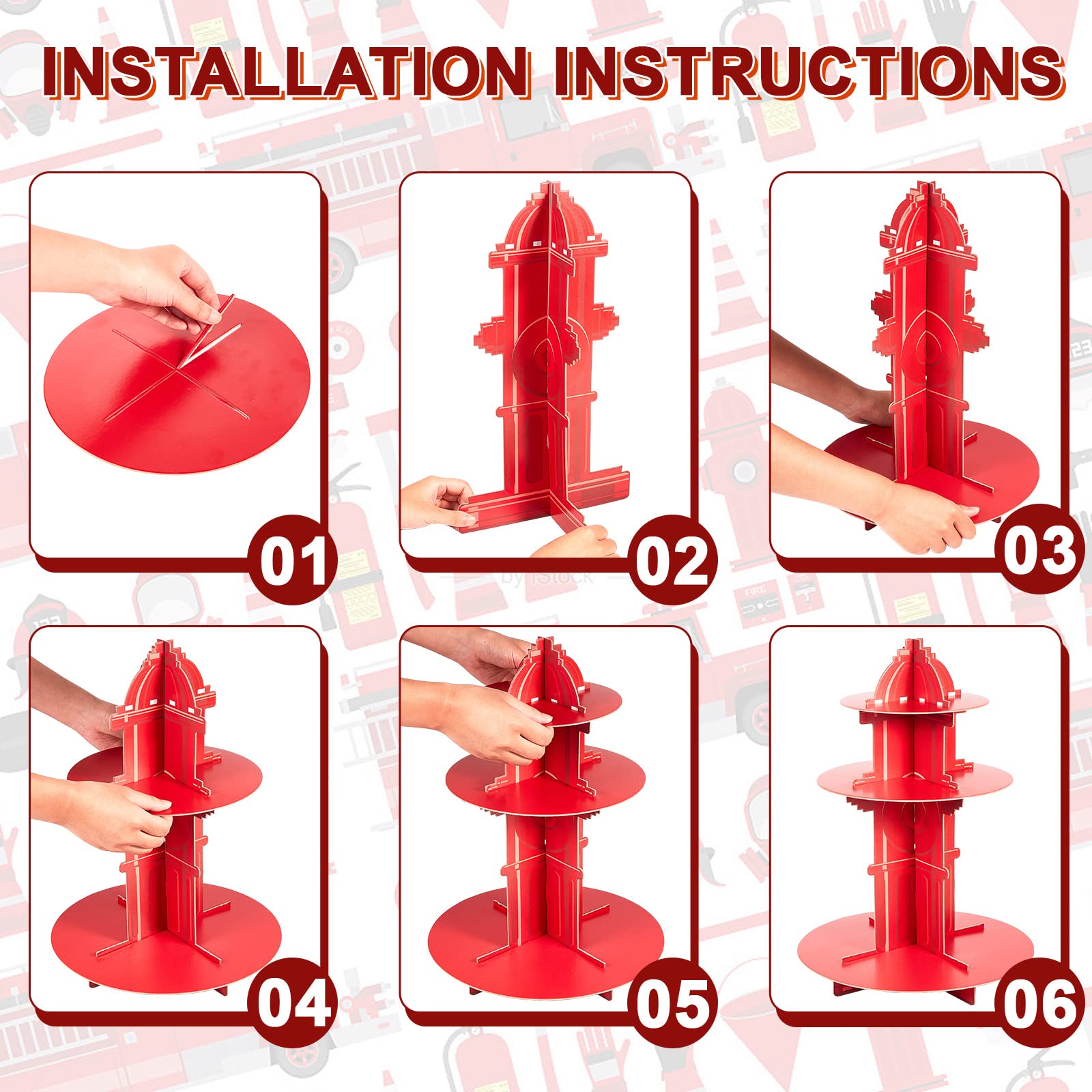 INSTALLATION INSTRUCTIONS

01

02

03

04

05

06