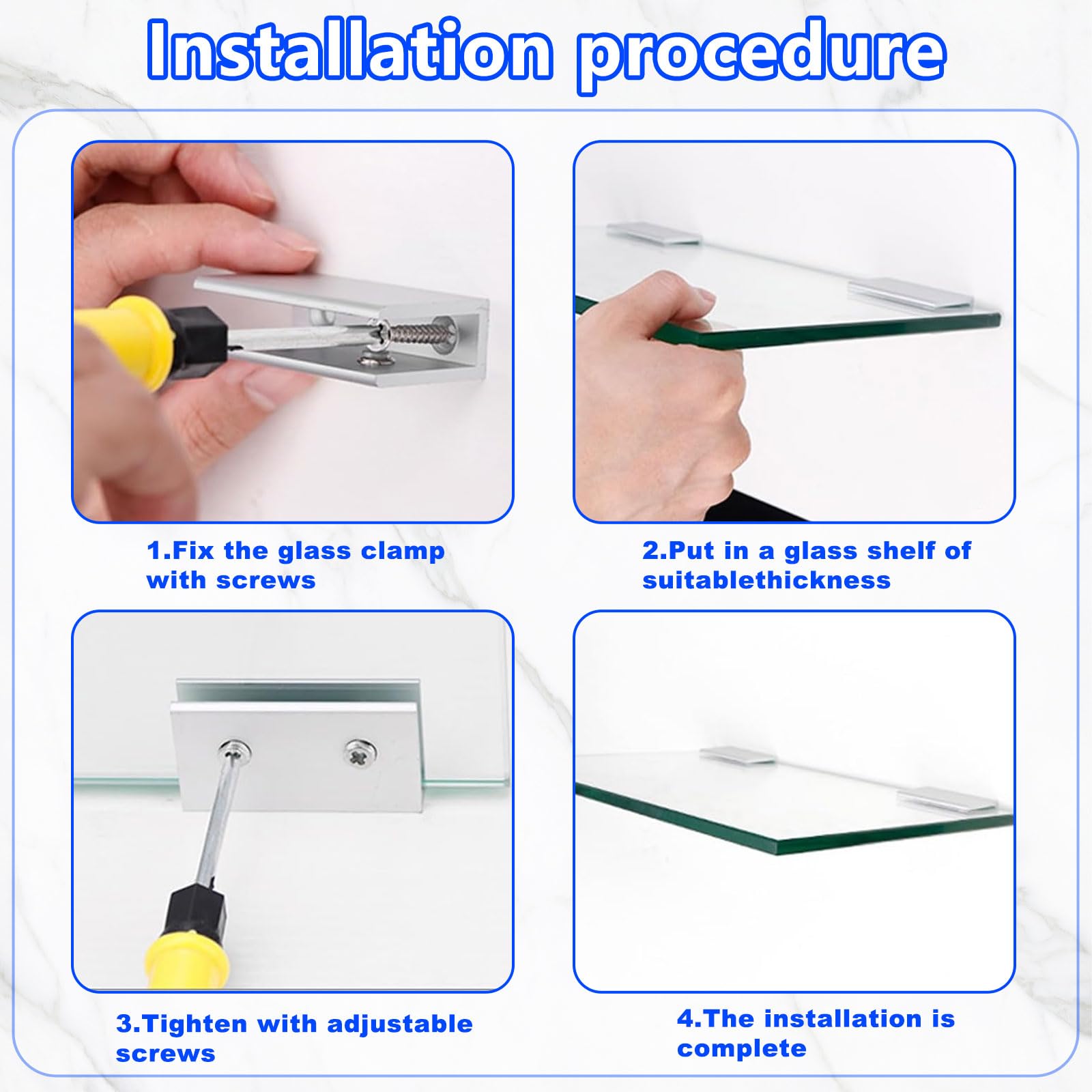 Installation procedure

1.Fix the glass clamp with screws

2.Put in a glass shelf of suitablethickness

3.Tighten with adjustable screws

4.The installation is complete