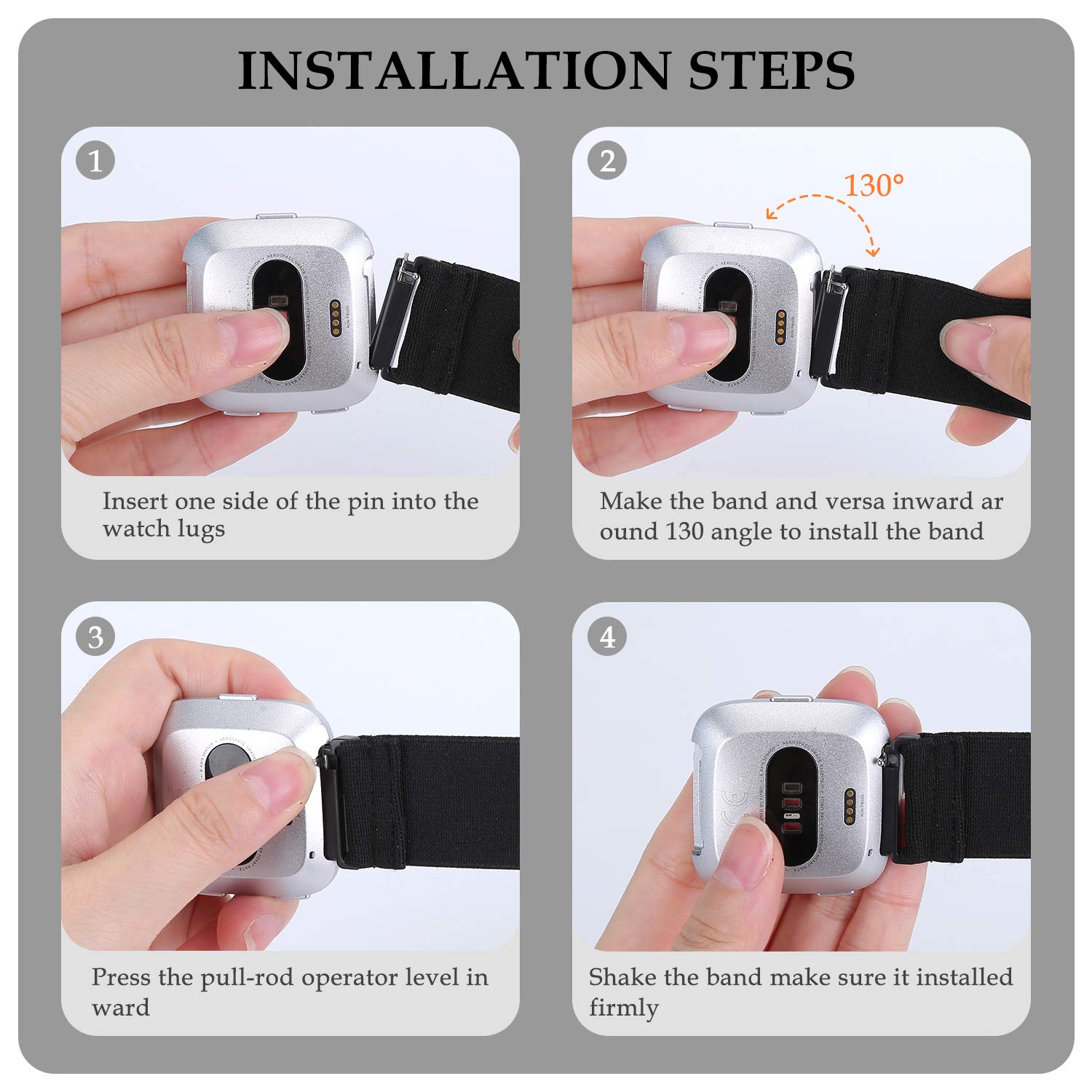 INSTALLATION STEPS

1

Insert one side of the pin into the watch lugs

2

130°

Make the band and versa inward ar ound 130 angle to install the band

3

Press the pull-rod operator level in ward

4

Shake the band make sure it installed firmly