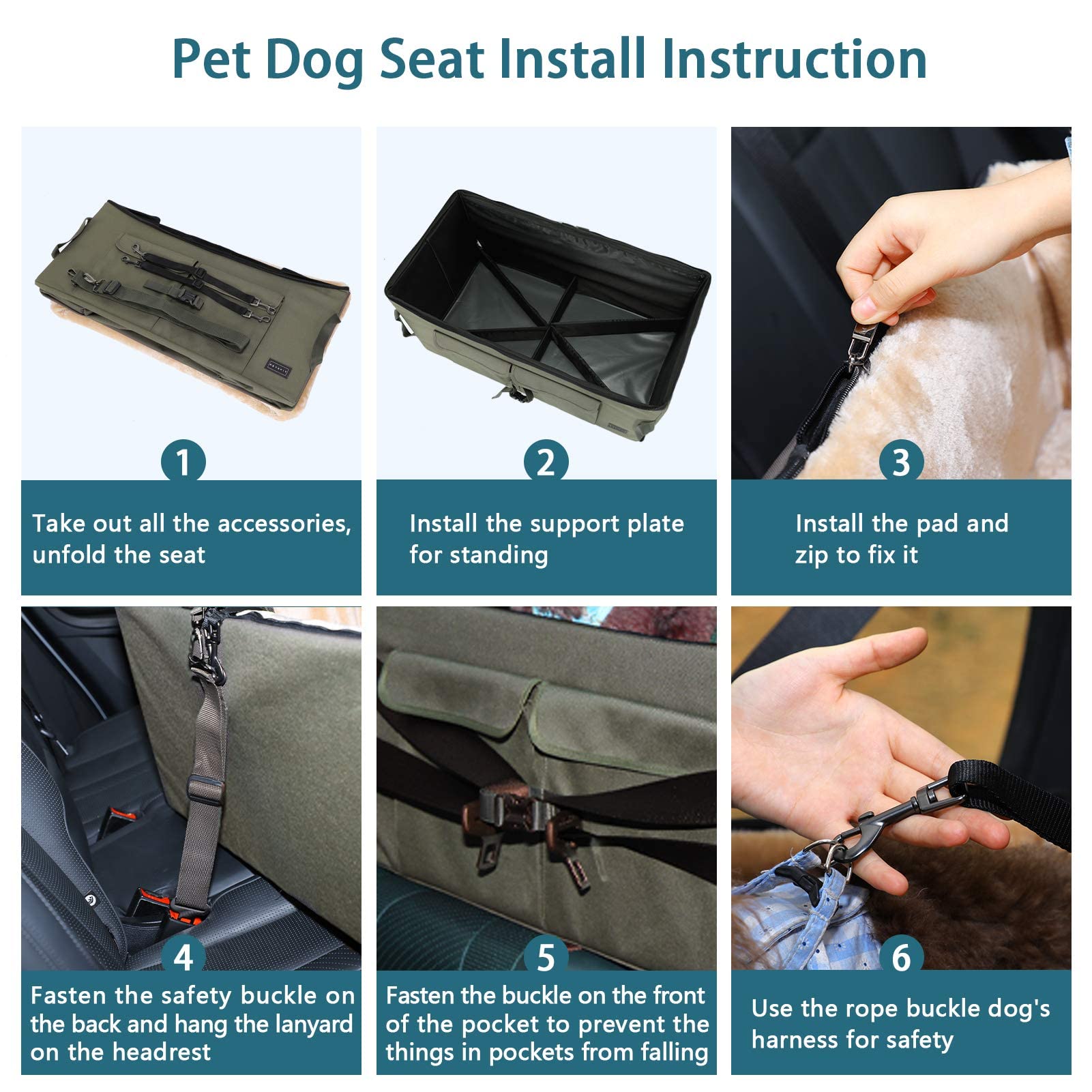 Pet Dog Seat Install Instruction

1

Take out all the accessories, unfold the seat

2

Install the support plate for standing

3

Install the pad and zip to fix it

4

Fasten the safety buckle on the back and hang the lanyard on the headrest

5

Fasten the buckle on the front of the pocket to prevent the things in pockets from falling

6

Use the rope buckle dog's harness for safety