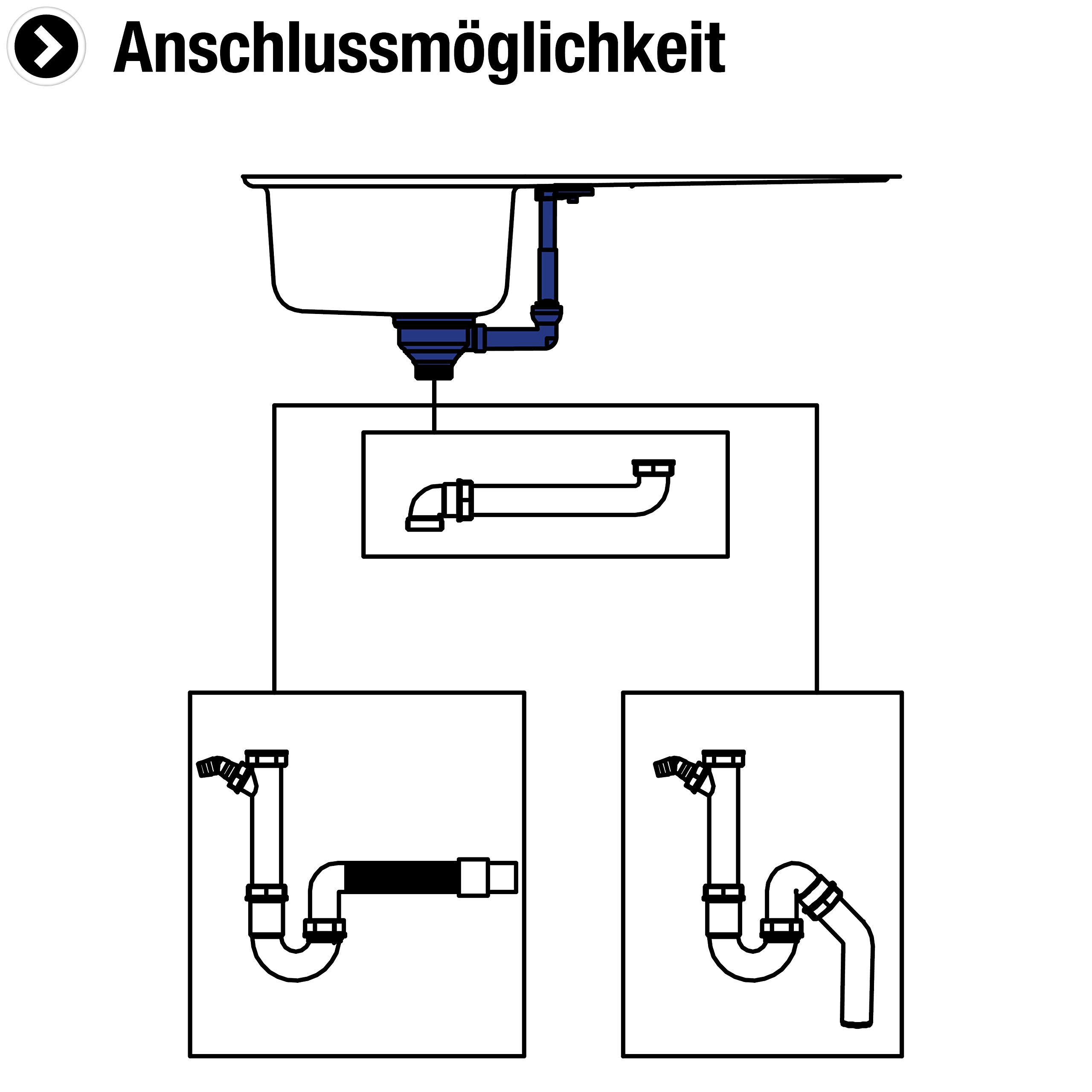 Anschlussmöglichkeit