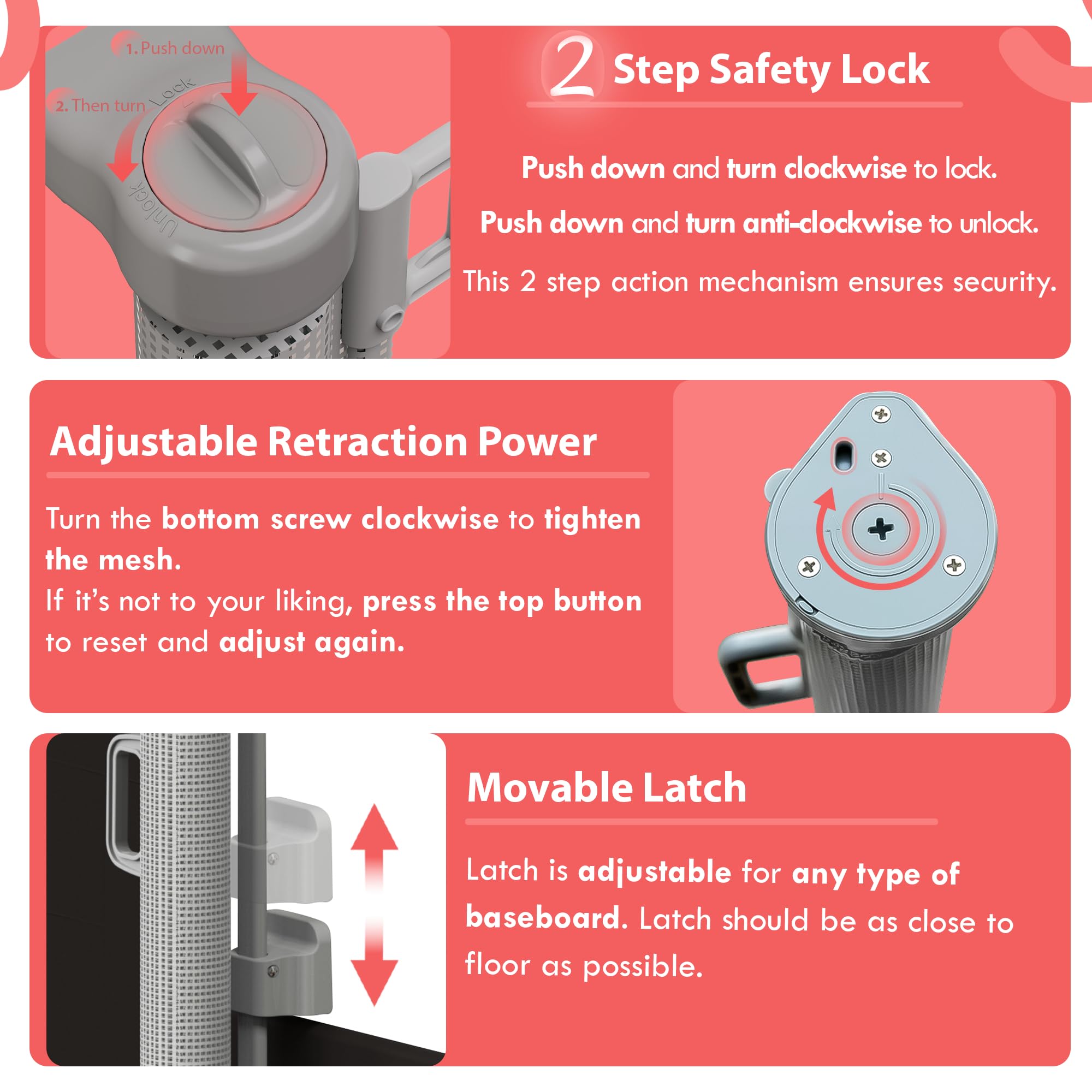 1. Push down

2. Then turn

Lock

Unlock

2 Step Safety Lock

Push down and turn clockwise to lock.

Push down and turn anti-clockwise to unlock.

This 2 step action mechanism ensures security.

Adjustable Retraction Power

Turn the bottom screw clockwise to tighten the mesh.
If it's not to your liking, press the top button to reset and adjust again.

Movable Latch

Latch is adjustable for any type of baseboard. Latch should be as close to floor as possible.