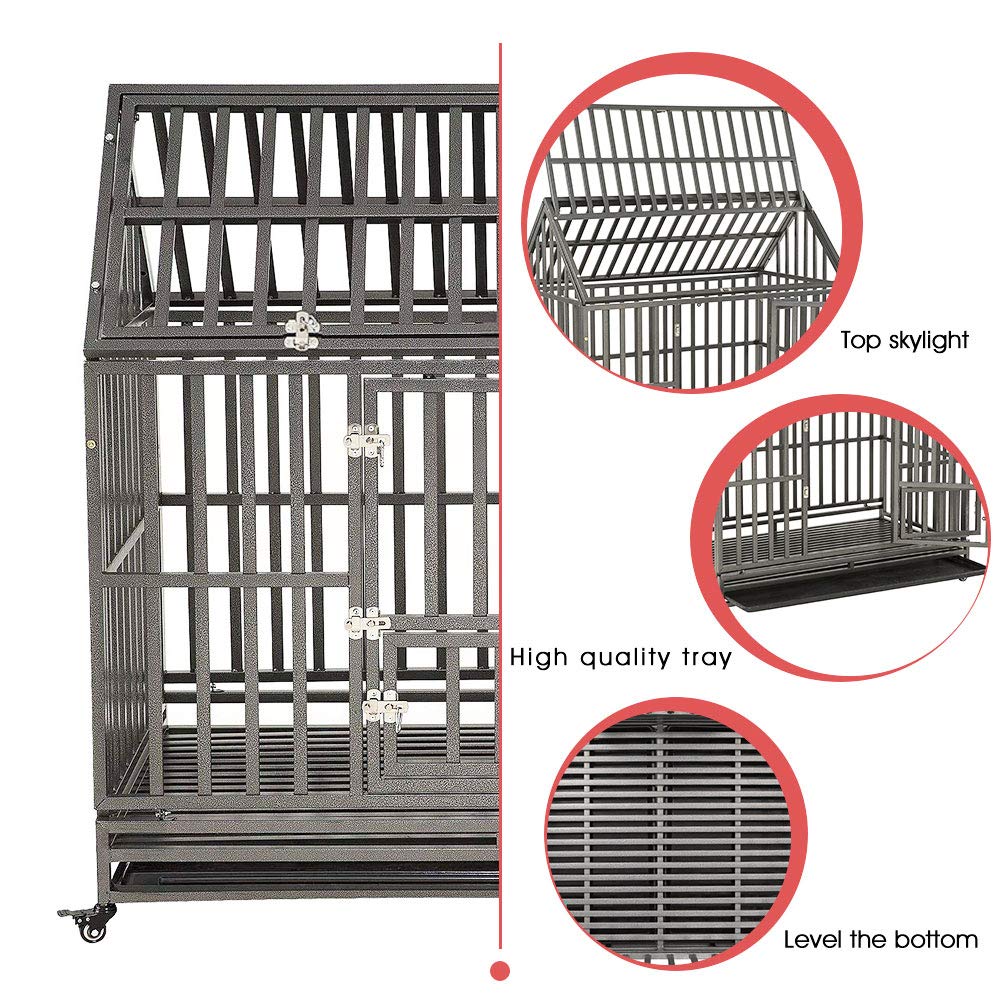 Top skylight

High quality tray

Level the bottom