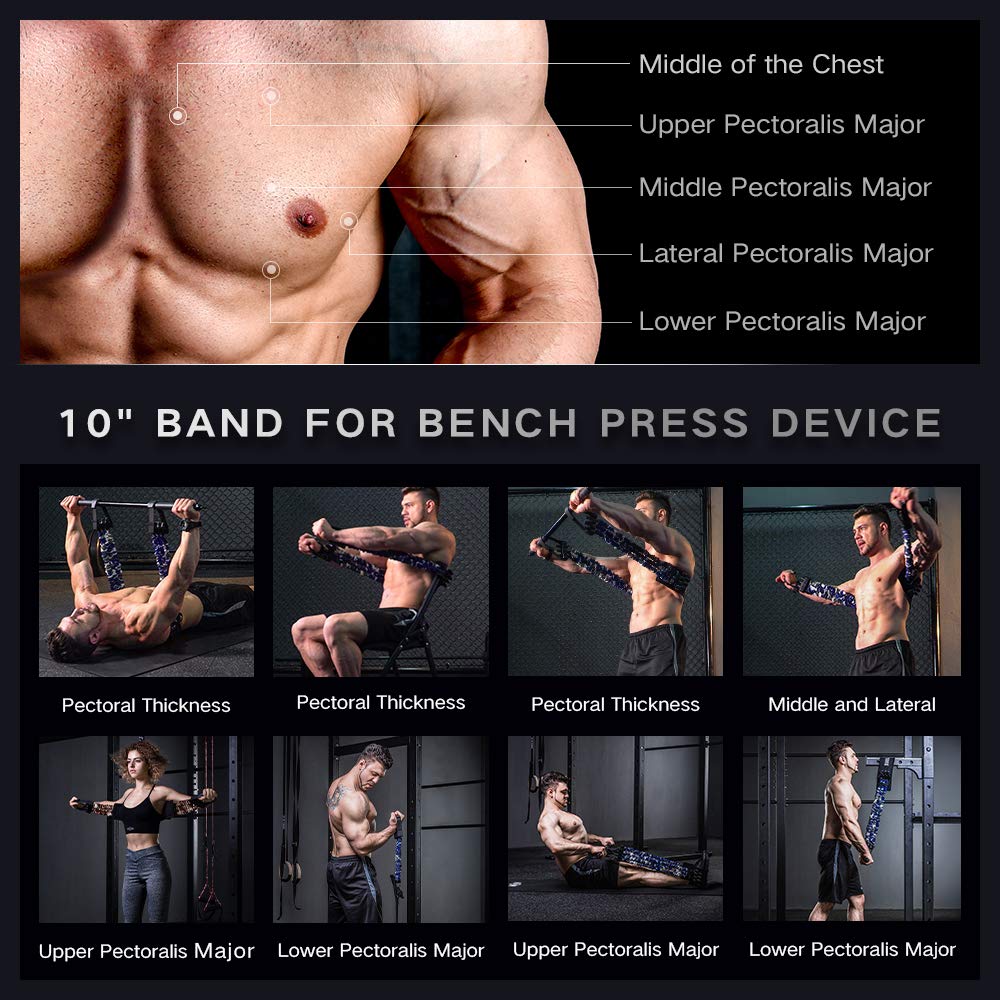 Middle of the Chest
Upper Pectoralis Major
Middle Pectoralis Major
Lateral Pectoralis Major
Lower Pectoralis Major

10" BAND FOR BENCH PRESS DEVICE

Pectoral Thickness
Pectoral Thickness
Pectoral Thickness
Middle and Lateral

Upper Pectoralis Major
Lower Pectoralis Major
Upper Pectoralis Major
Lower Pectoralis Major