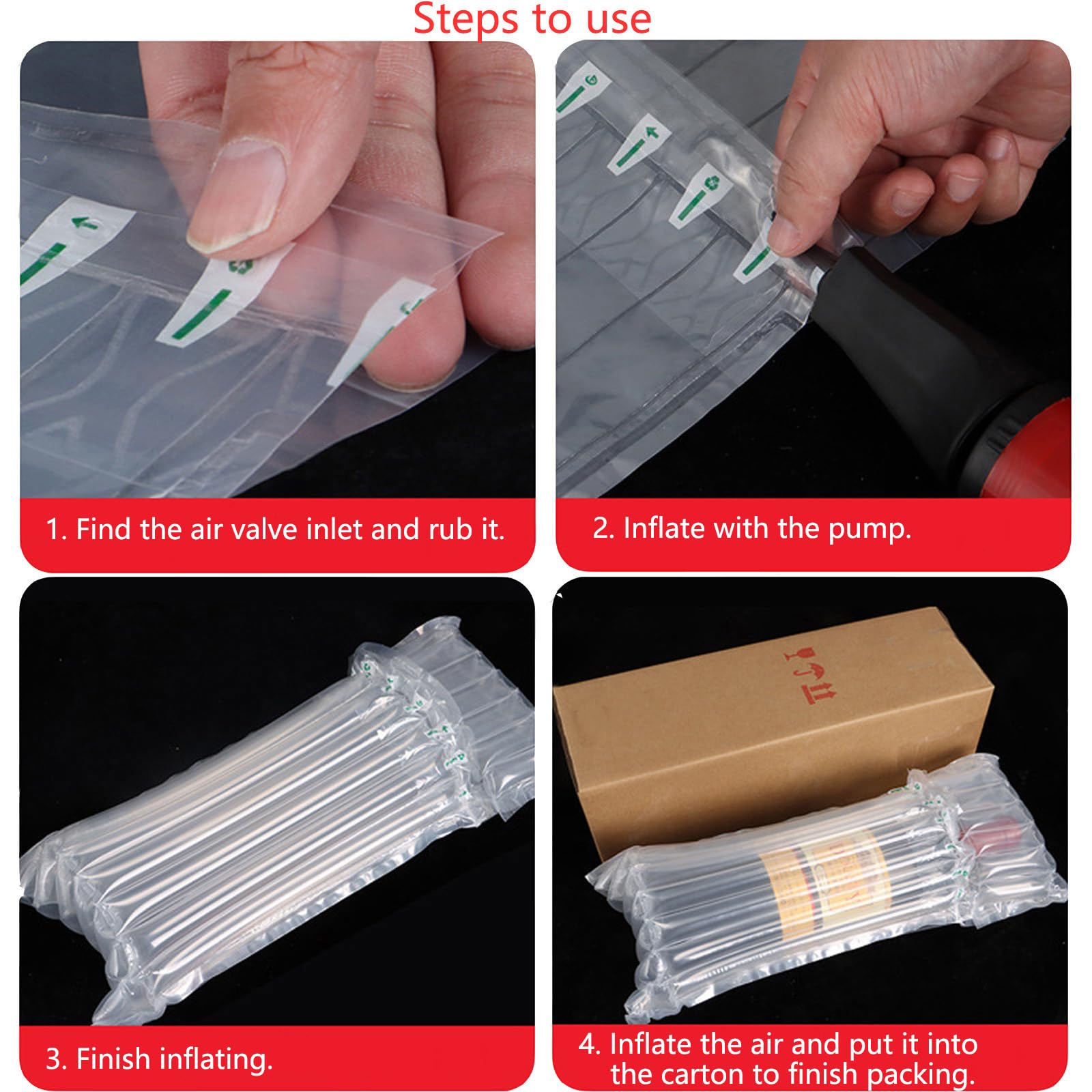 Steps to use

1. Find the air valve inlet and rub it.

2. Inflate with the pump.

3. Finish inflating.

4. Inflate the air and put it into the carton to finish packing.