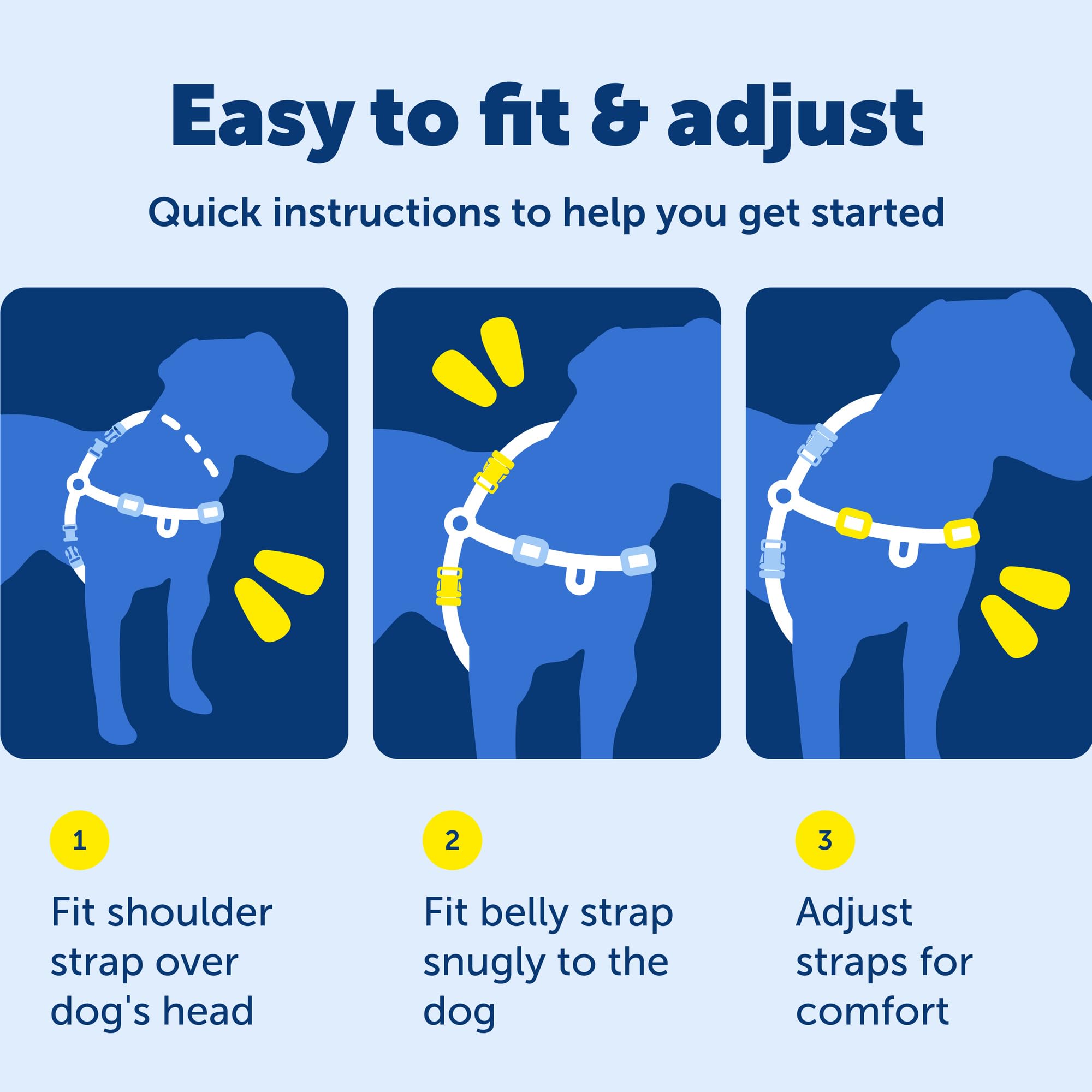 Easy to fit & adjust

Quick instructions to help you get started

1

Fit shoulder strap over dog's head

2

Fit belly strap snugly to the dog

3

Adjust straps for comfort