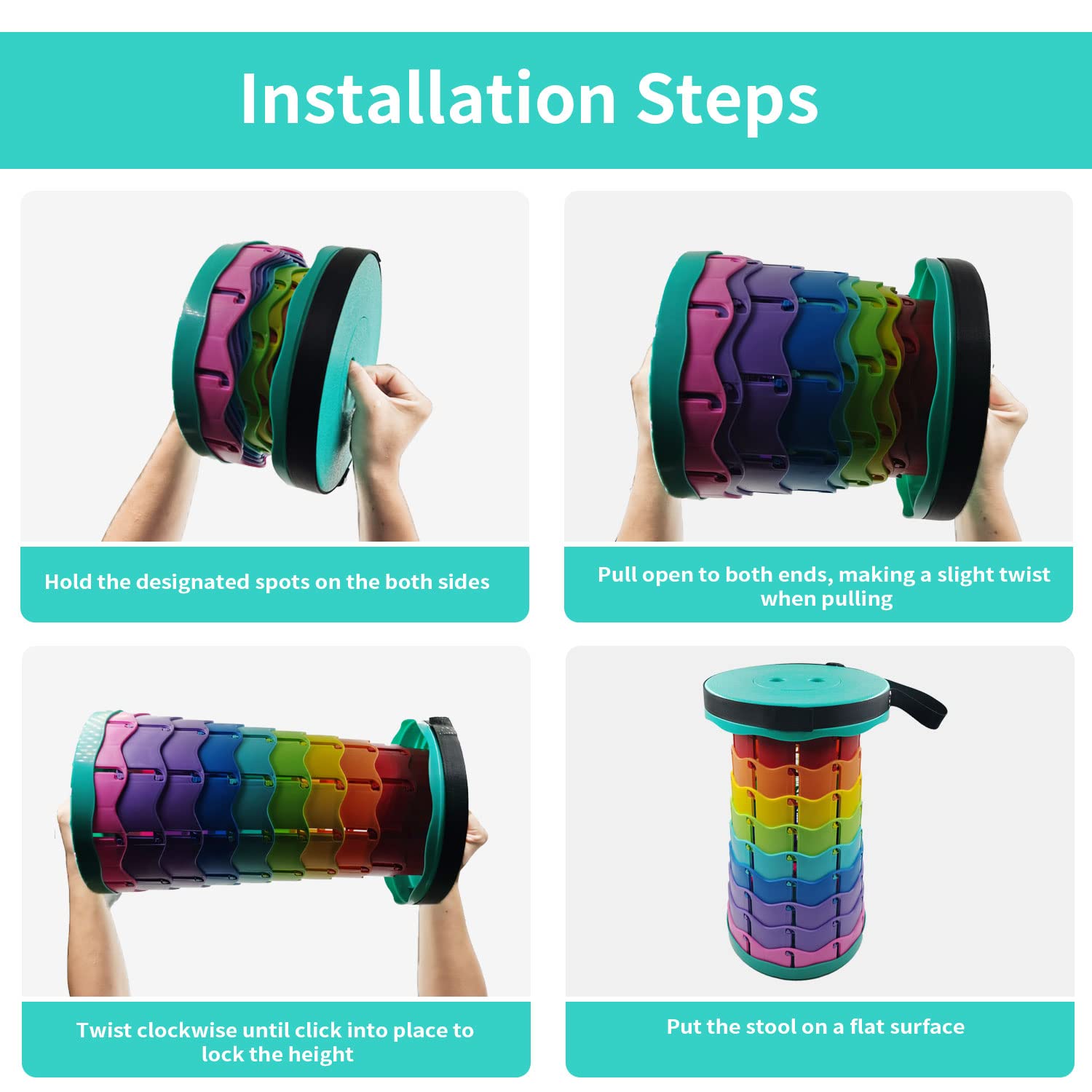 Installation Steps

Hold the designated spots on the both sides

Pull open to both ends, making a slight twist when pulling

Twist clockwise until click into place to lock the height

Put the stool on a flat surface