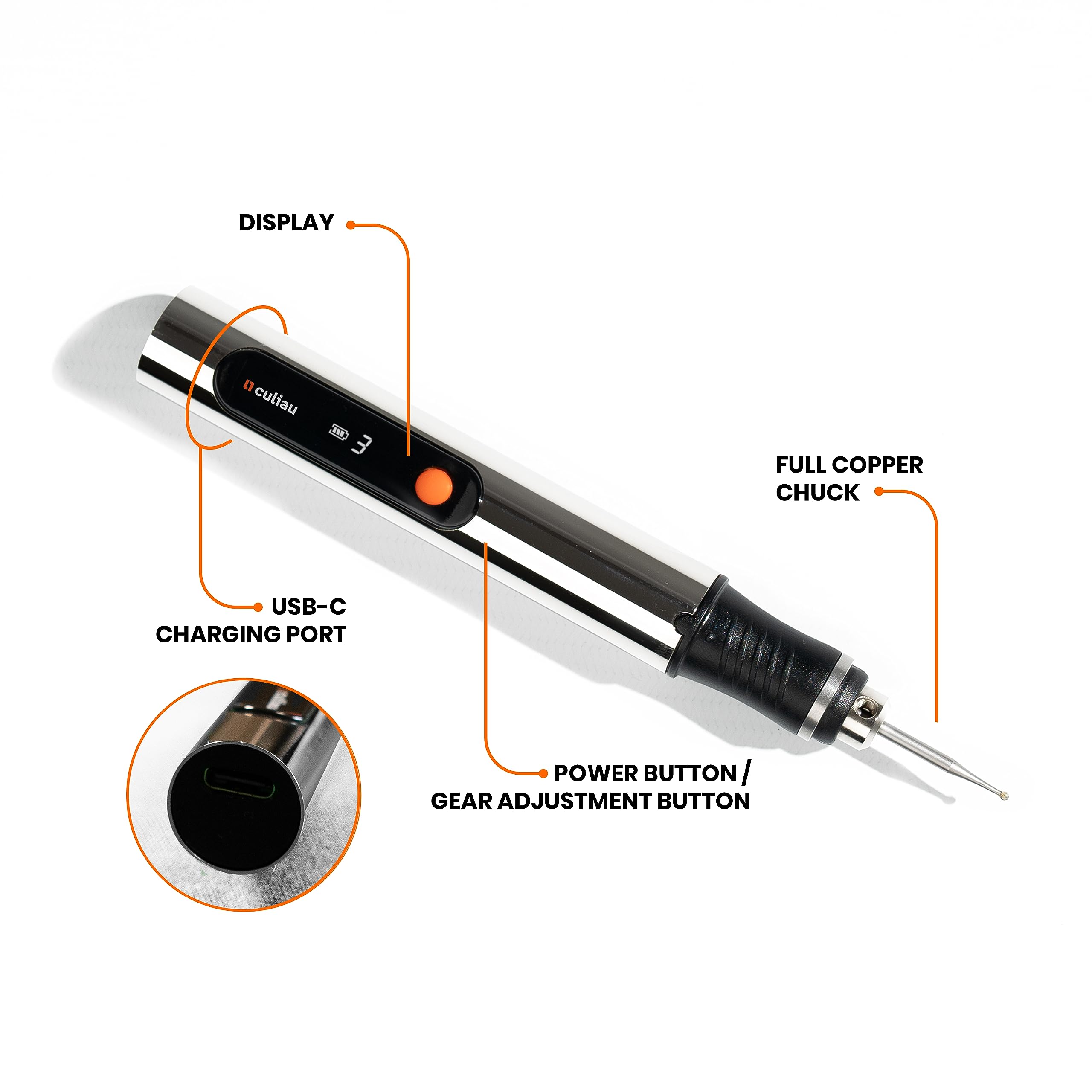 DISPLAY

culiau

3

FULL COPPER CHUCK

USB-C CHARGING PORT

POWER BUTTON / GEAR ADJUSTMENT BUTTON