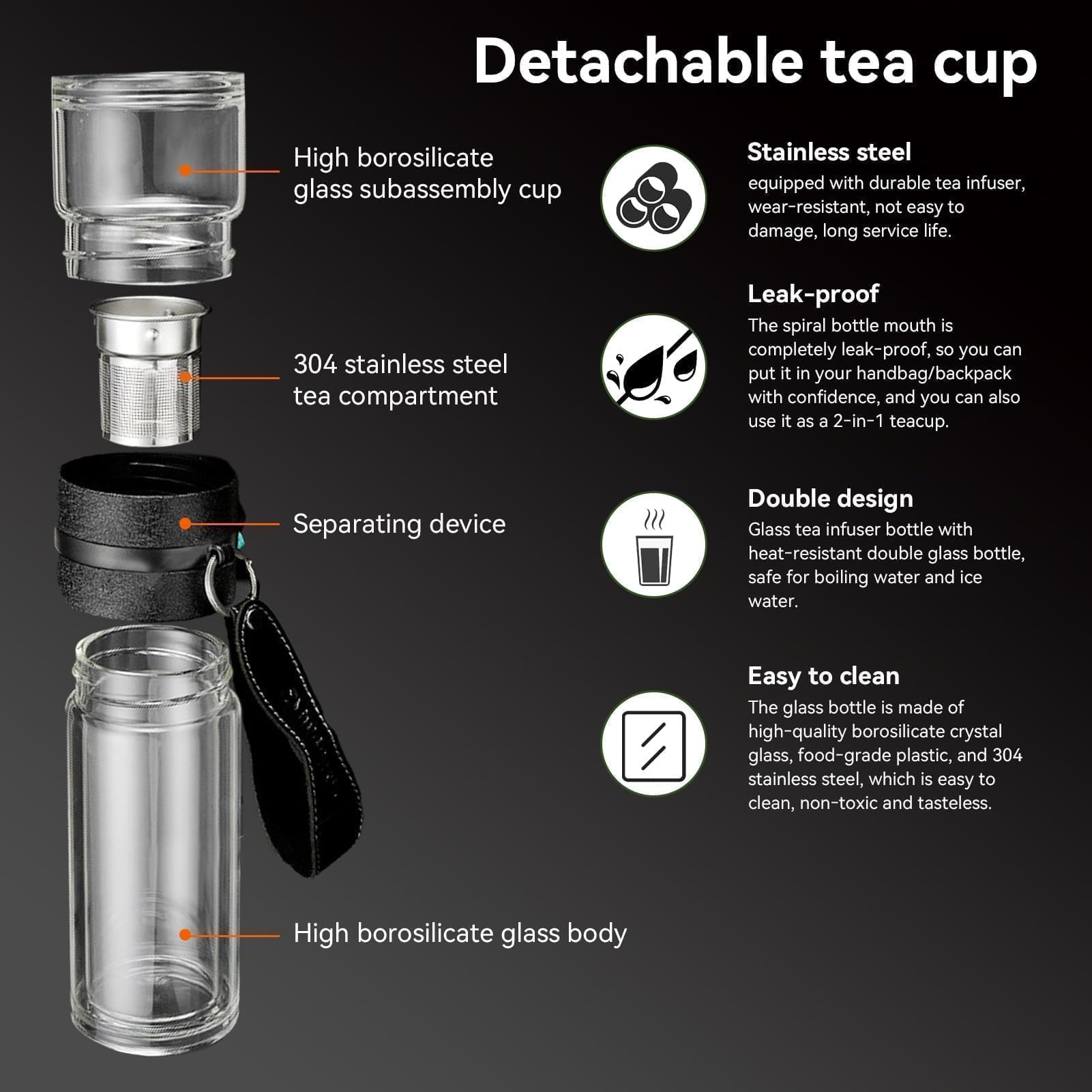 Detachable tea cup

High borosilicate glass subassembly cup

304 stainless steel tea compartment

Separating device

High borosilicate glass body

Stainless steel
equipped with durable tea infuser, wear-resistant, not easy to damage, long service life.

Leak-proof
The spiral bottle mouth is completely leak-proof, so you can put it in your handbag/backpack with confidence, and you can also use it as a 2-in-1 teacup.

Double design
Glass tea infuser bottle with heat-resistant double glass bottle, safe for boiling water and ice water.

Easy to clean
The glass bottle is made of high-quality borosilicate crystal glass, food-grade plastic, and 304 stainless steel, which is easy to clean, non-toxic and tasteless.