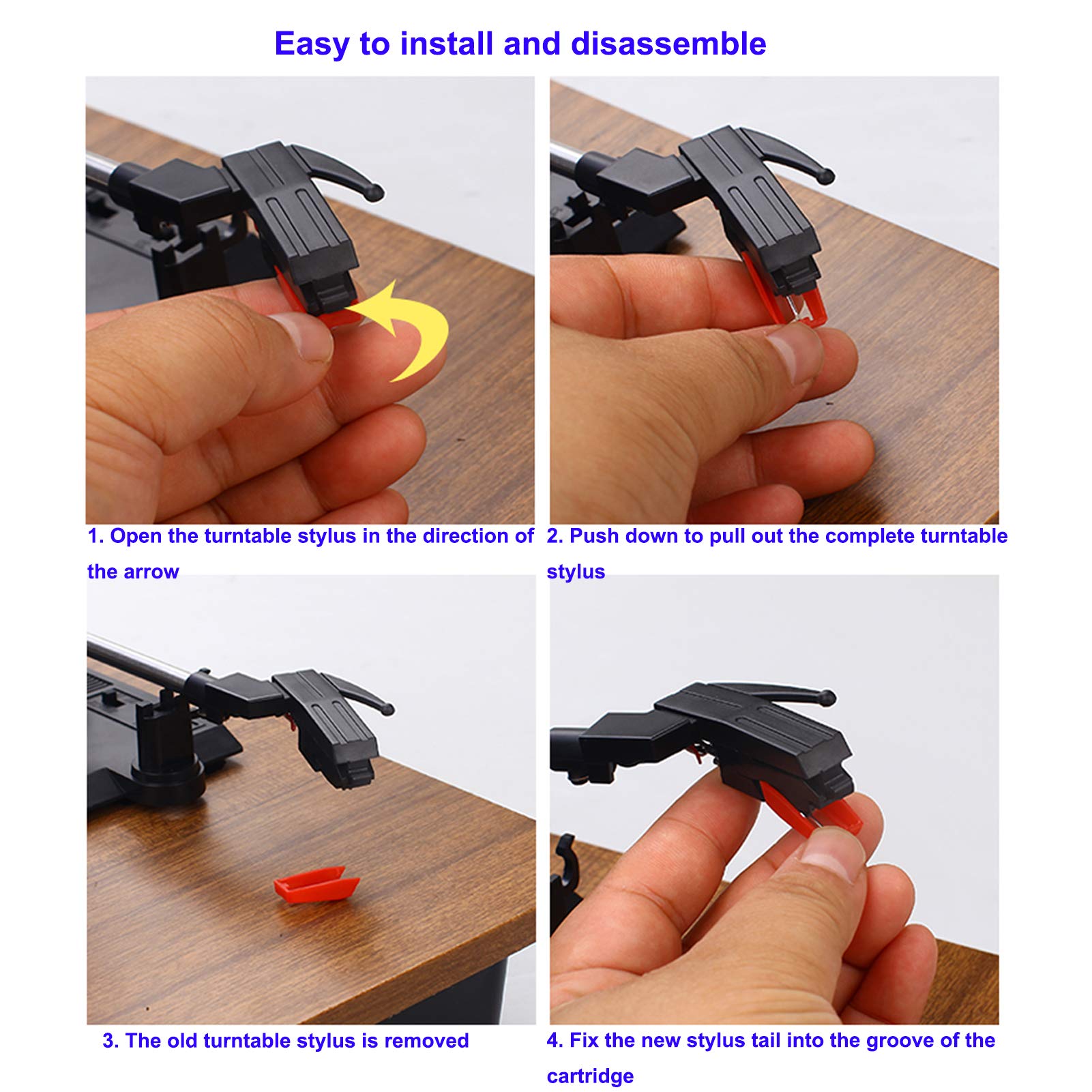 Easy to install and disassemble

1. Open the turntable stylus in the direction of the arrow

2. Push down to pull out the complete turntable stylus

3. The old turntable stylus is removed

4. Fix the new stylus tail into the groove of the cartridge