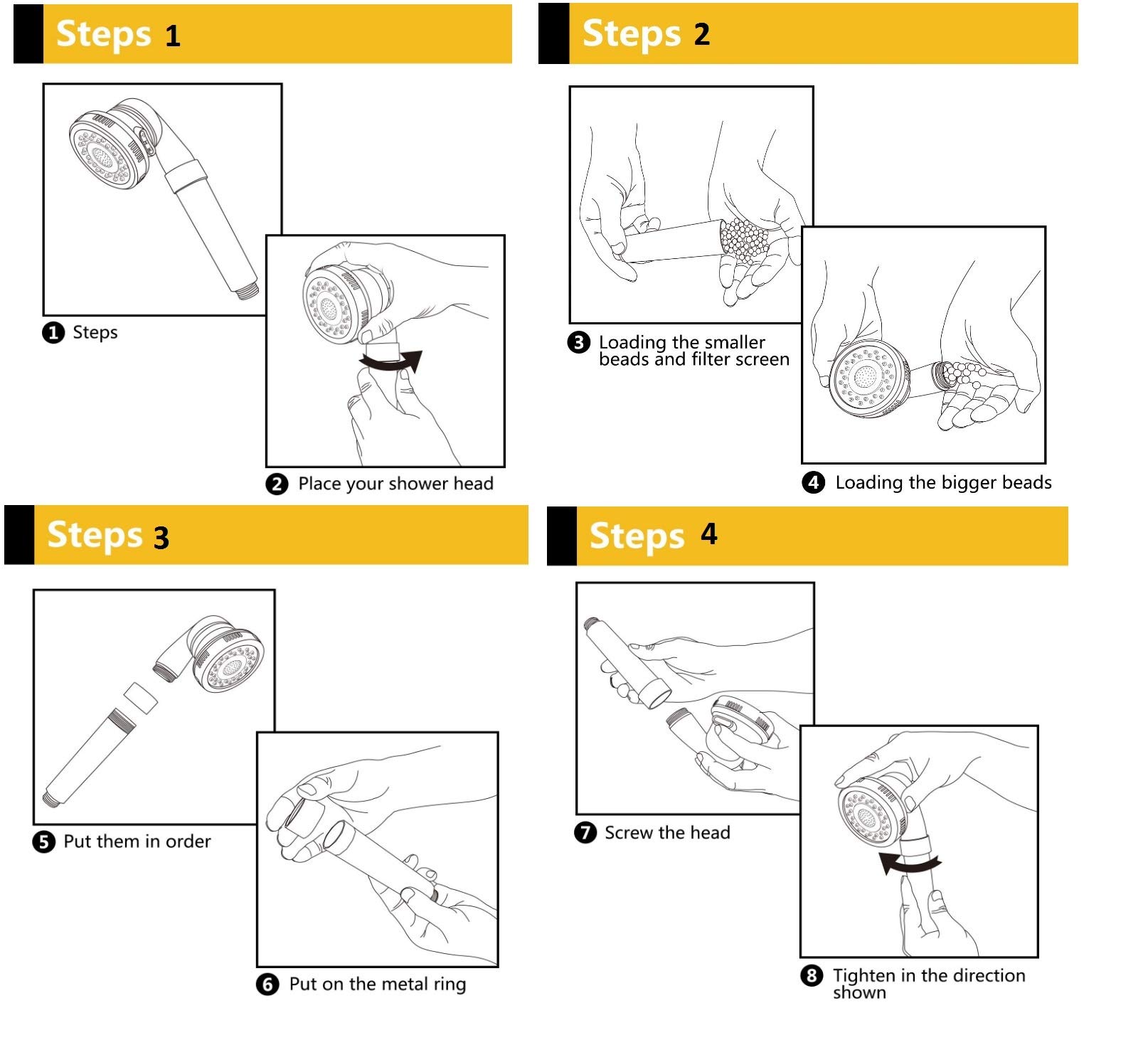 Steps 1

1 Steps

2 Place your shower head

Steps 2

3 Loading the smaller beads and filter screen

4 Loading the bigger beads

Steps 3

5 Put them in order

6 Put on the metal ring

Steps 4

7 Screw the head

8 Tighten in the direction shown