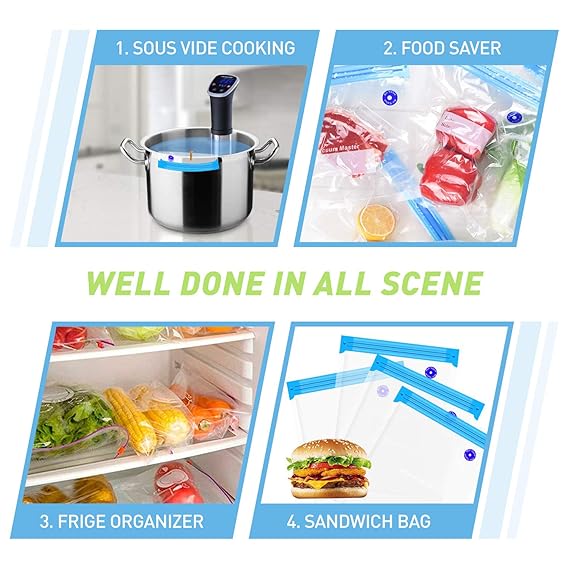 1. SOUS VIDE COOKING

2. FOOD SAVER

WELL DONE IN ALL SCENE

3. FRIGE ORGANIZER

4. SANDWICH BAG