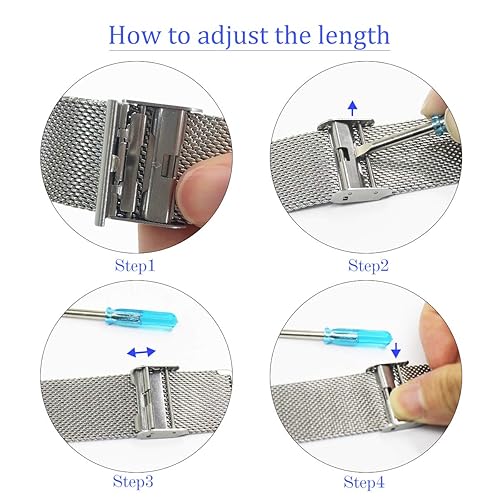 How to adjust the length

Step1

Step2

Step3

Step4