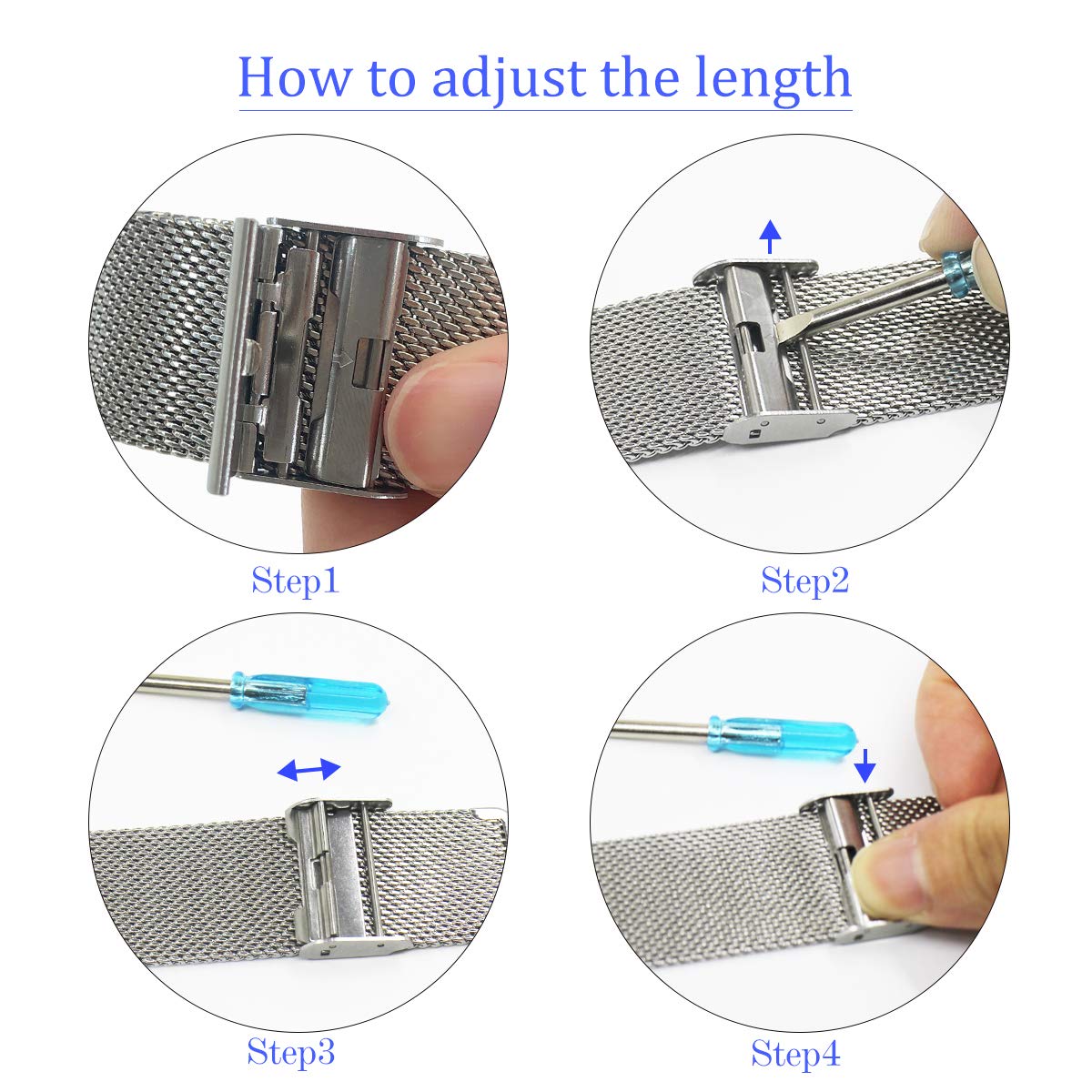 How to adjust the length

Step1

Step2

Step3

Step4