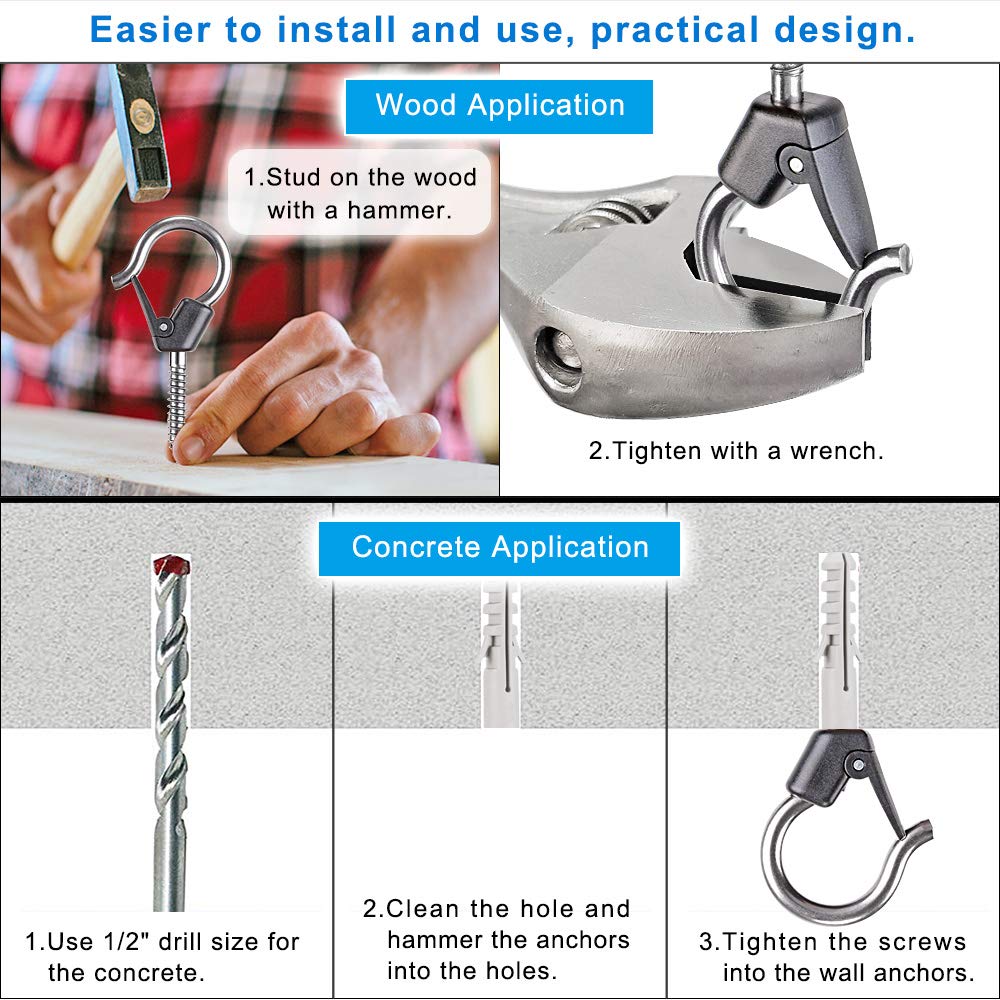 Easier to install and use, practical design.

Wood Application

1.Stud on the wood with a hammer.

2.Tighten with a wrench.

Concrete Application

1.Use 1/2" drill size for the concrete.

2.Clean the hole and hammer the anchors into the holes.

3.Tighten the screws into the wall anchors.