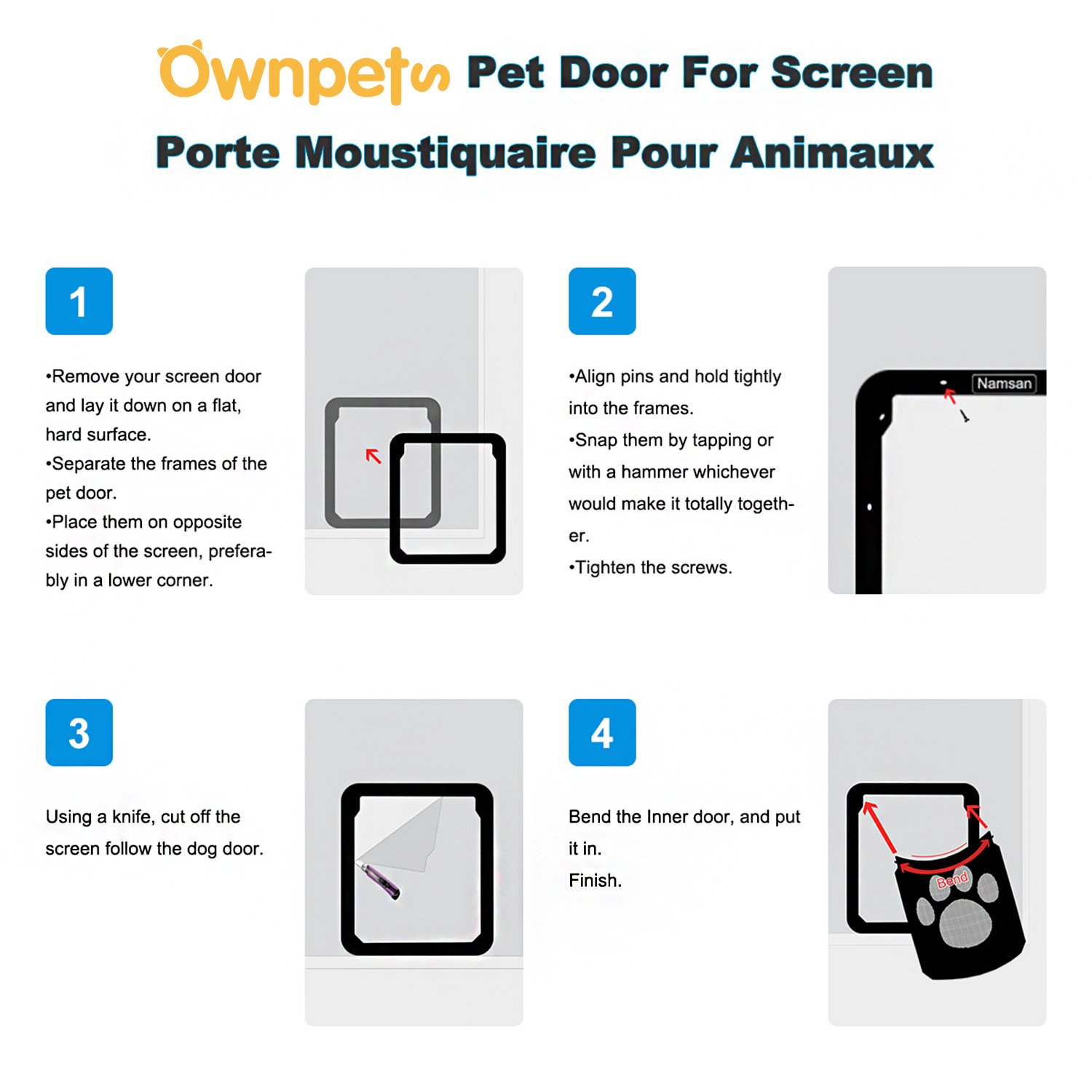 Ownpets Pet Door For Screen

Porte Moustiquaire Pour Animaux

1

•Remove your screen door and lay it down on a flat, hard surface.
•Separate the frames of the pet door.
•Place them on opposite sides of the screen, preferably in a lower corner.

2

•Align pins and hold tightly into the frames.
•Snap them by tapping or with a hammer whichever would make it totally together.
•Tighten the screws.

Namsan

3

Using a knife, cut off the screen follow the dog door.

4

Bend the Inner door, and put it in.
Finish.

Bend