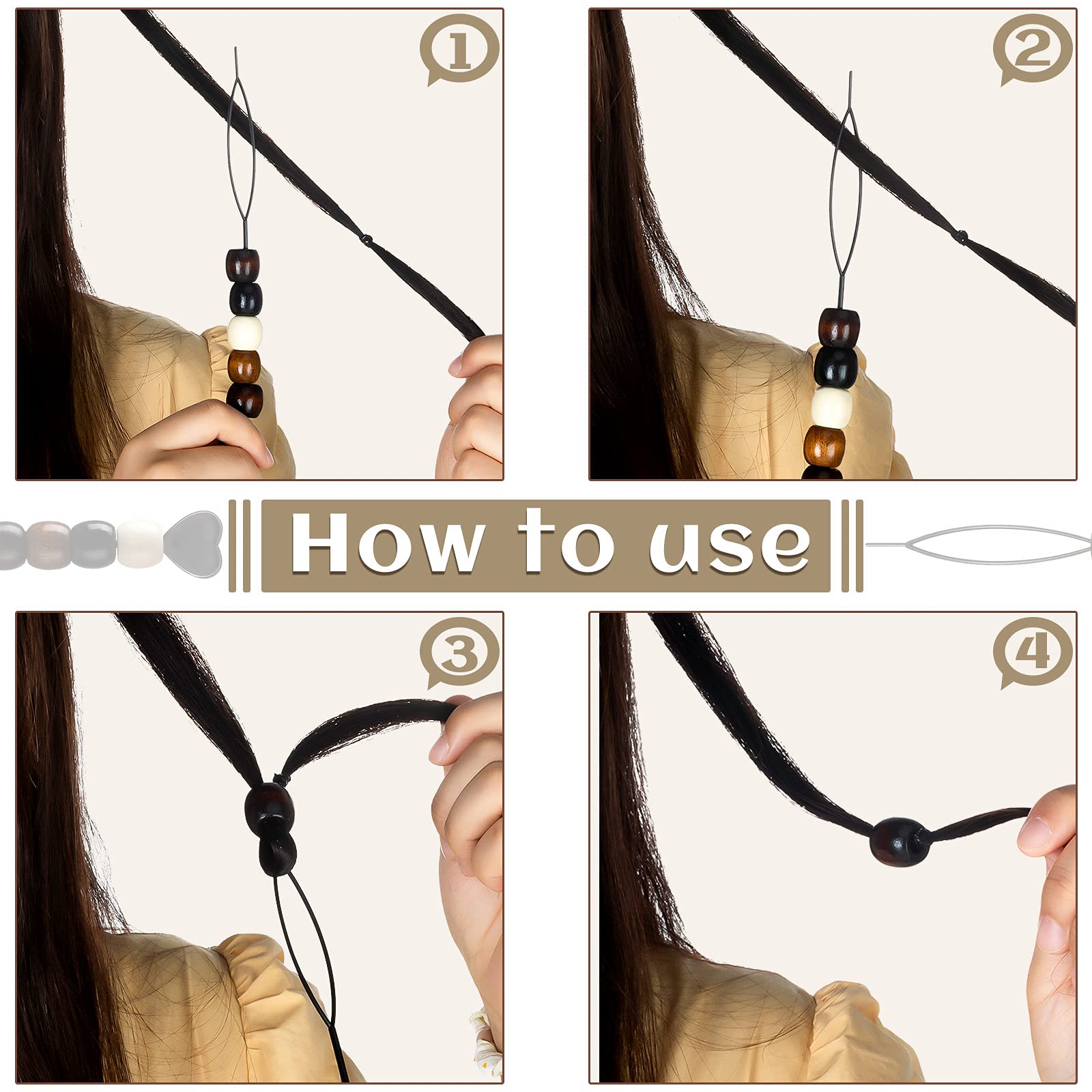 ①

②

How to use

③

④