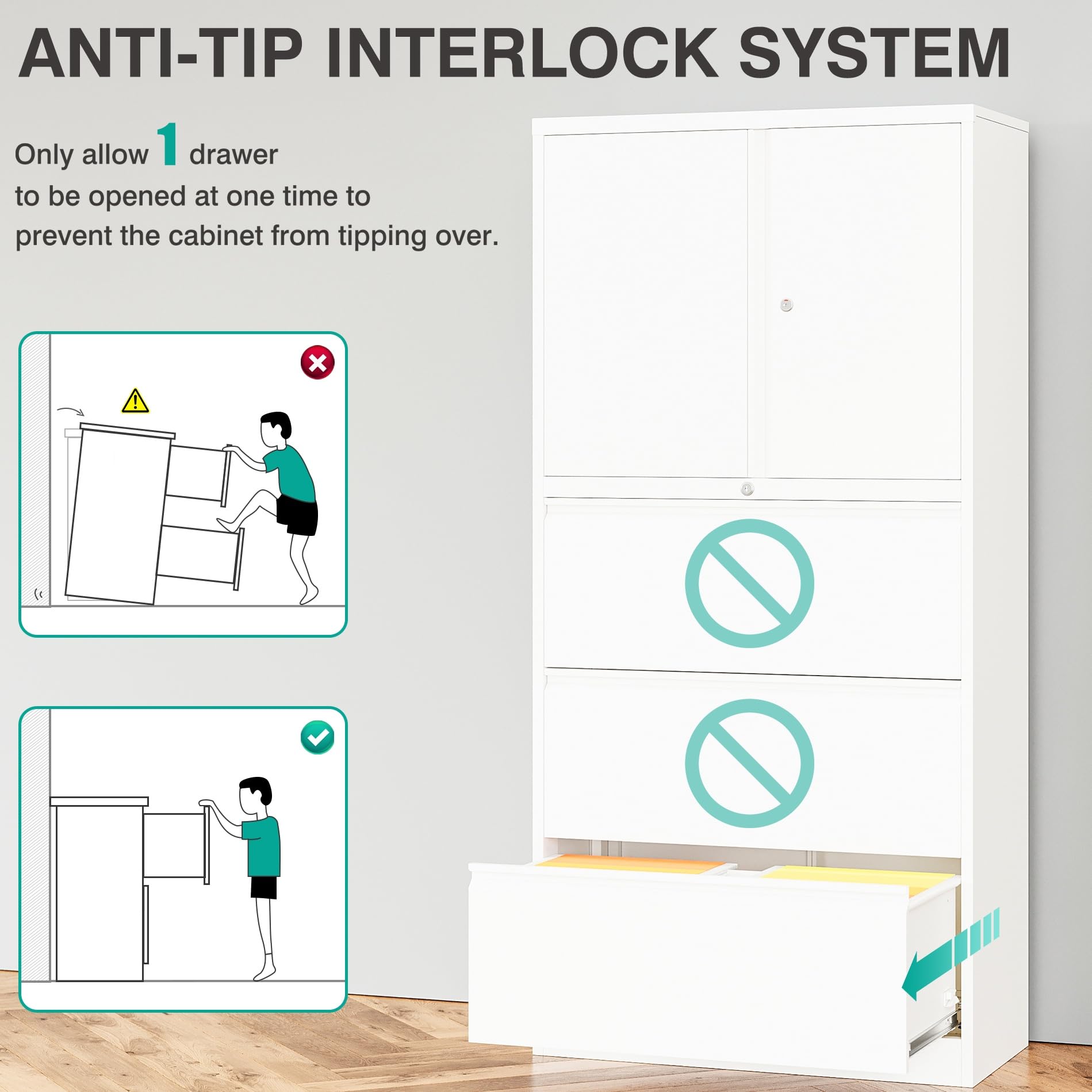 ANTI-TIP INTERLOCK SYSTEM

Only allow 1 drawer to be opened at one time to prevent the cabinet from tipping over.