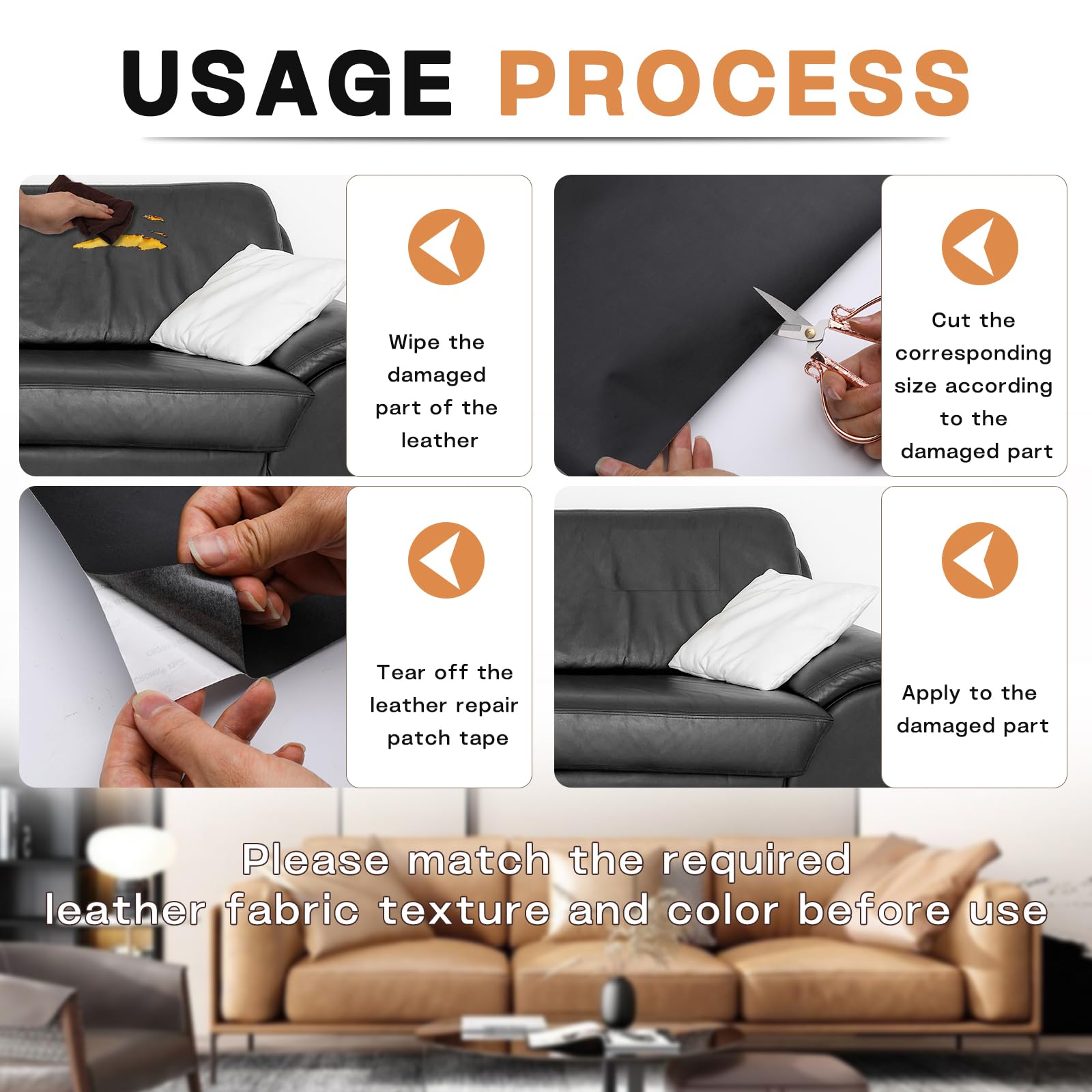 USAGE PROCESS

Wipe the damaged part of the leather

Cut the corresponding size according to the damaged part

Tear off the leather repair patch tape

Apply to the damaged part

Please match the required leather fabric texture and color before use