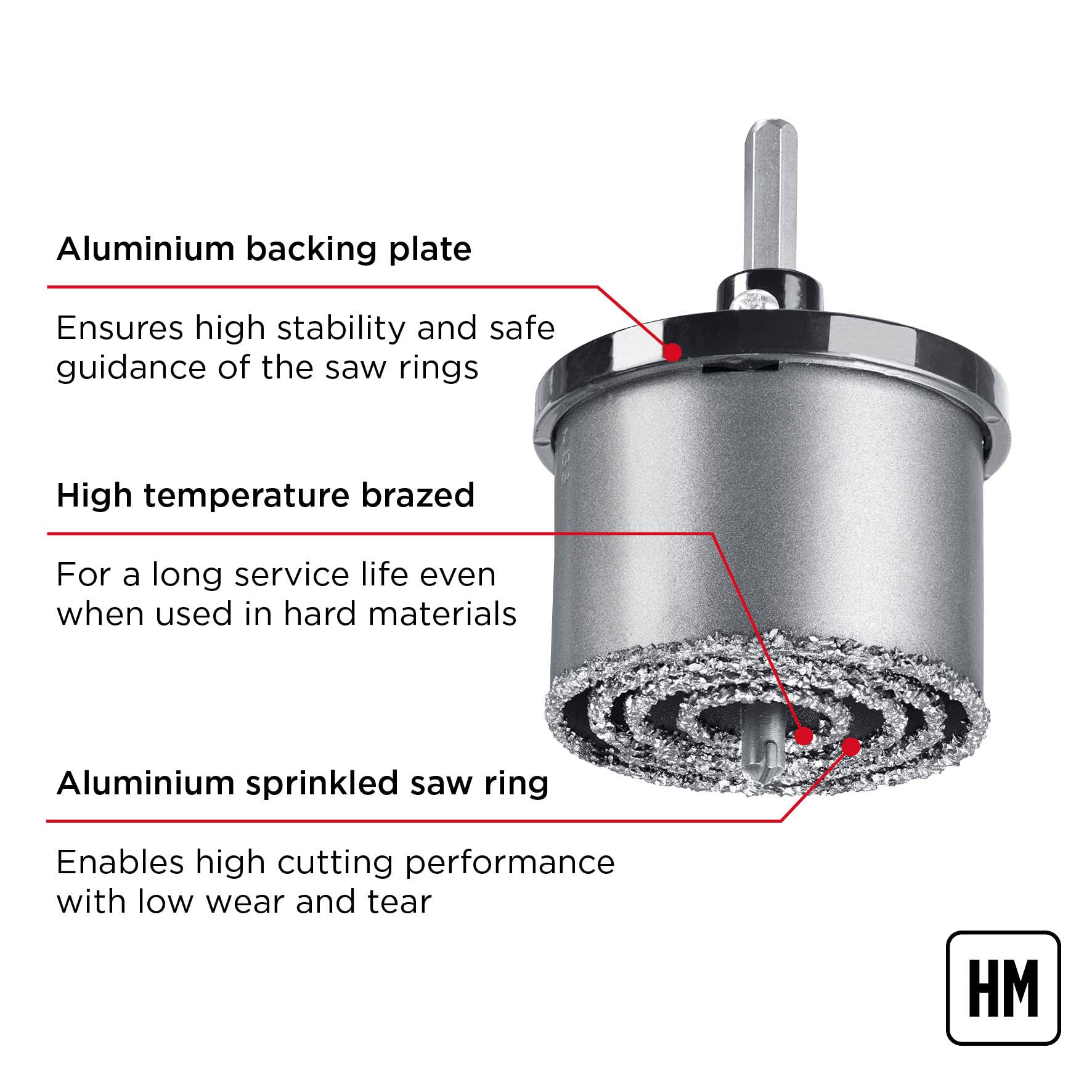 Aluminium backing plate

Ensures high stability and safe guidance of the saw rings

High temperature brazed

For a long service life even when used in hard materials

Aluminium sprinkled saw ring

Enables high cutting performance with low wear and tear

HM