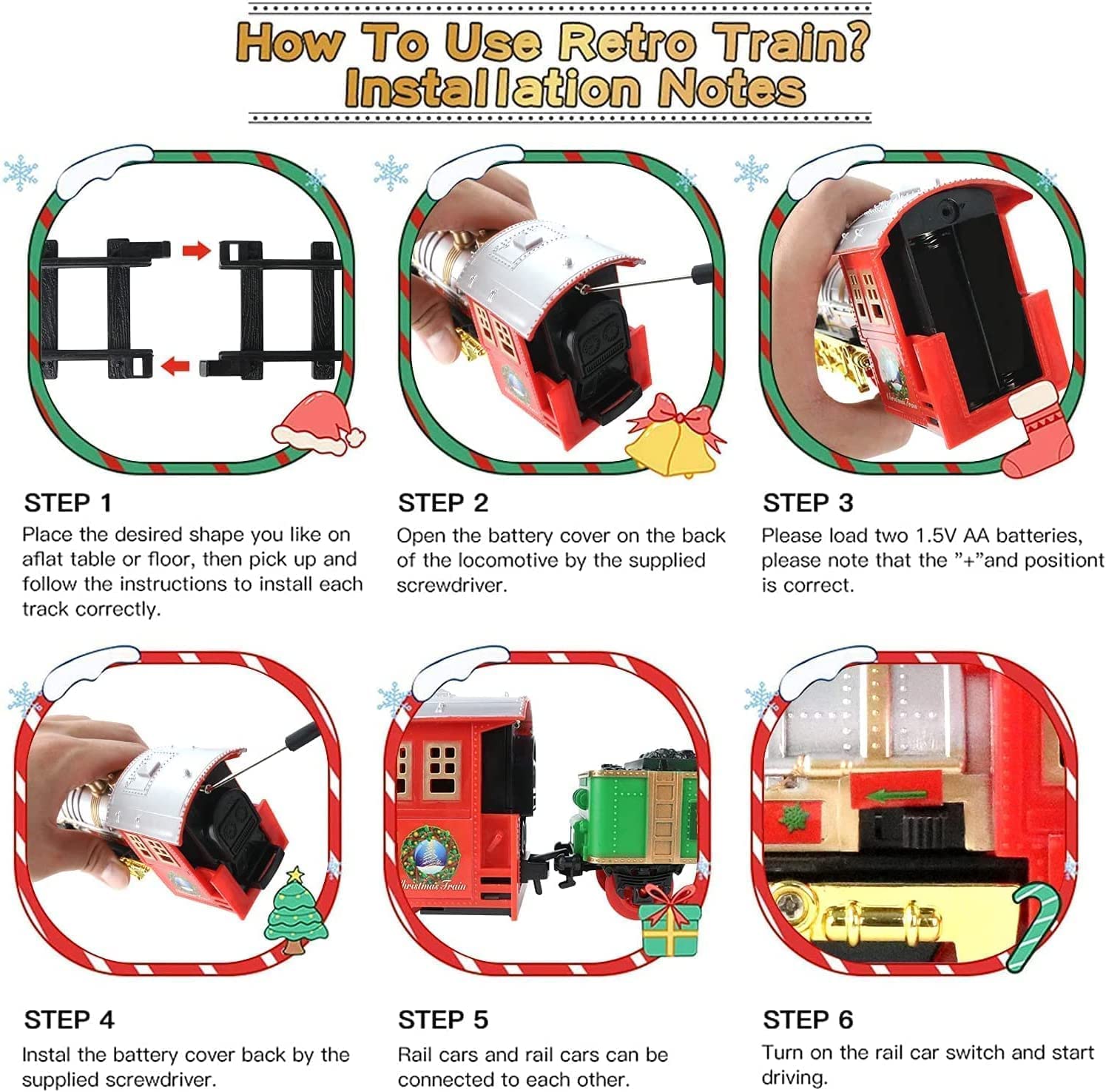 How To Use Retro Train?
Installation Notes

STEP 1
Place the desired shape you like on aflat table or floor, then pick up and follow the instructions to install each track correctly.

STEP 2
Open the battery cover on the back of the locomotive by the supplied screwdriver.

STEP 3
Please load two 1.5V AA batteries, please note that the "+"and positiont is correct.

Christmas Train

STEP 4
Instal the battery cover back by the supplied screwdriver.

STEP 5
Rail cars and rail cars can be connected to each other.

STEP 6
Turn on the rail car switch and start driving.