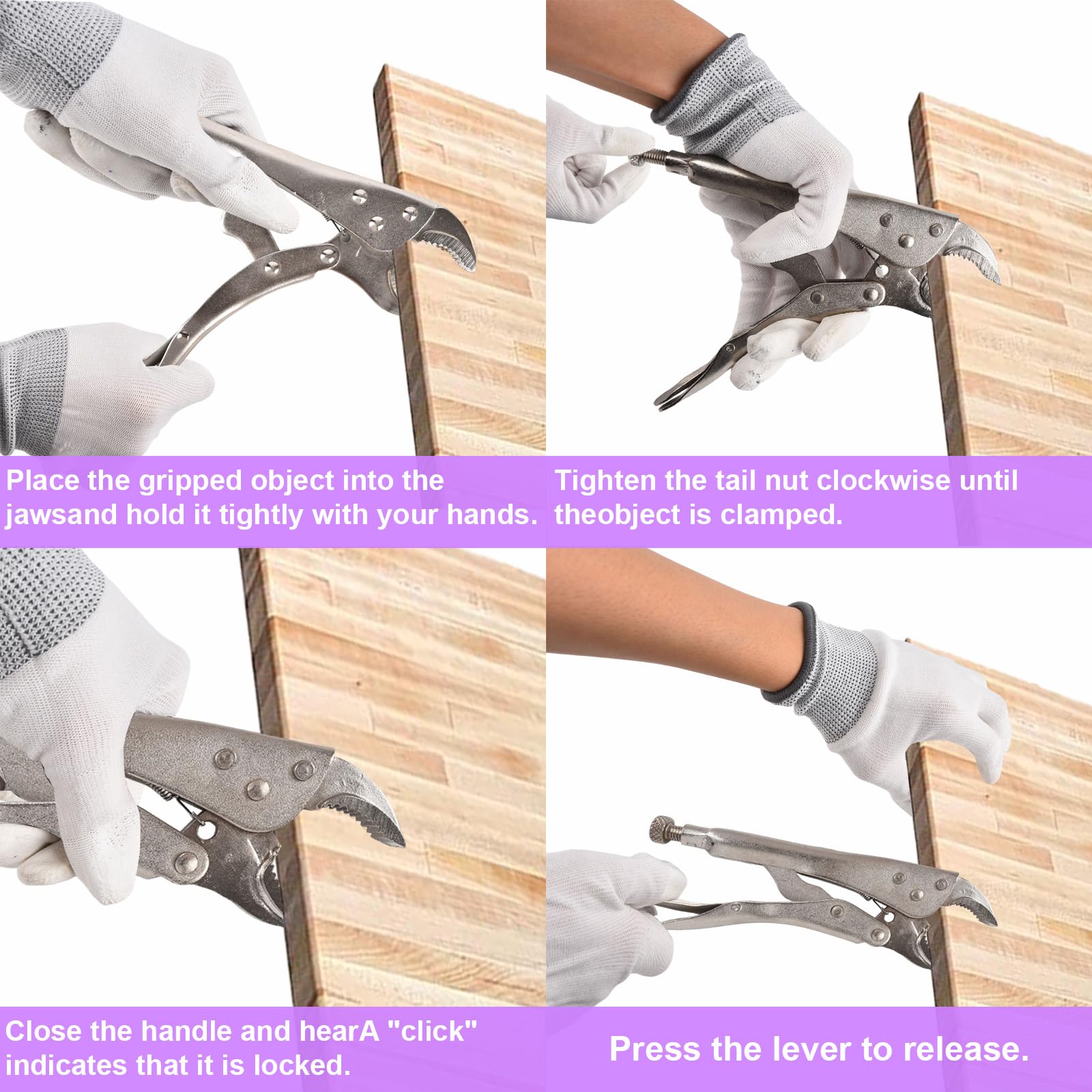 Place the gripped object into the jawsand hold it tightly with your hands.

Tighten the tail nut clockwise until theobject is clamped.

Close the handle and hearA "click" indicates that it is locked.

Press the lever to release.