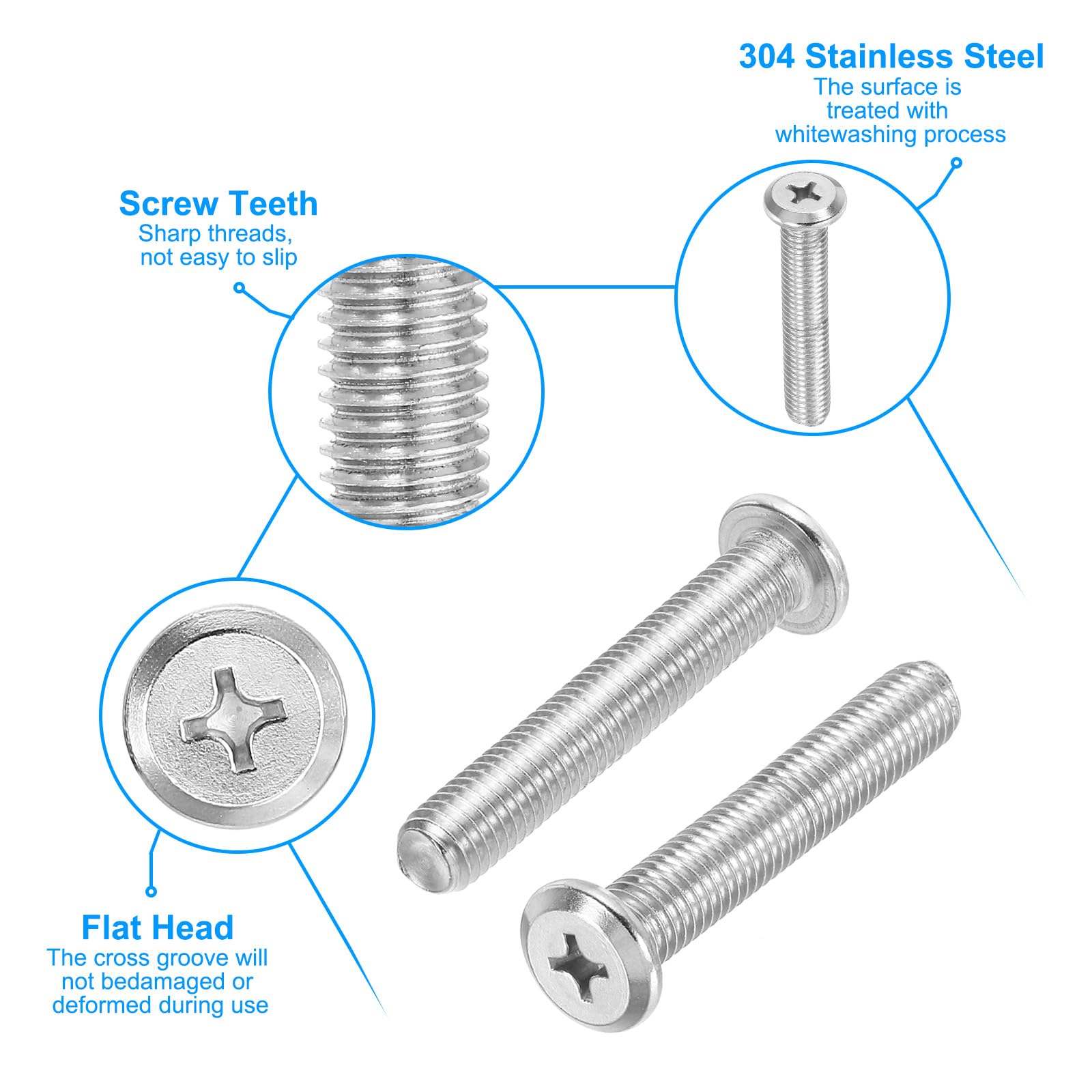 304 Stainless Steel
The surface is treated with whitewashing process

Screw Teeth
Sharp threads, not easy to slip

Flat Head
The cross groove will not bedamaged or deformed during use