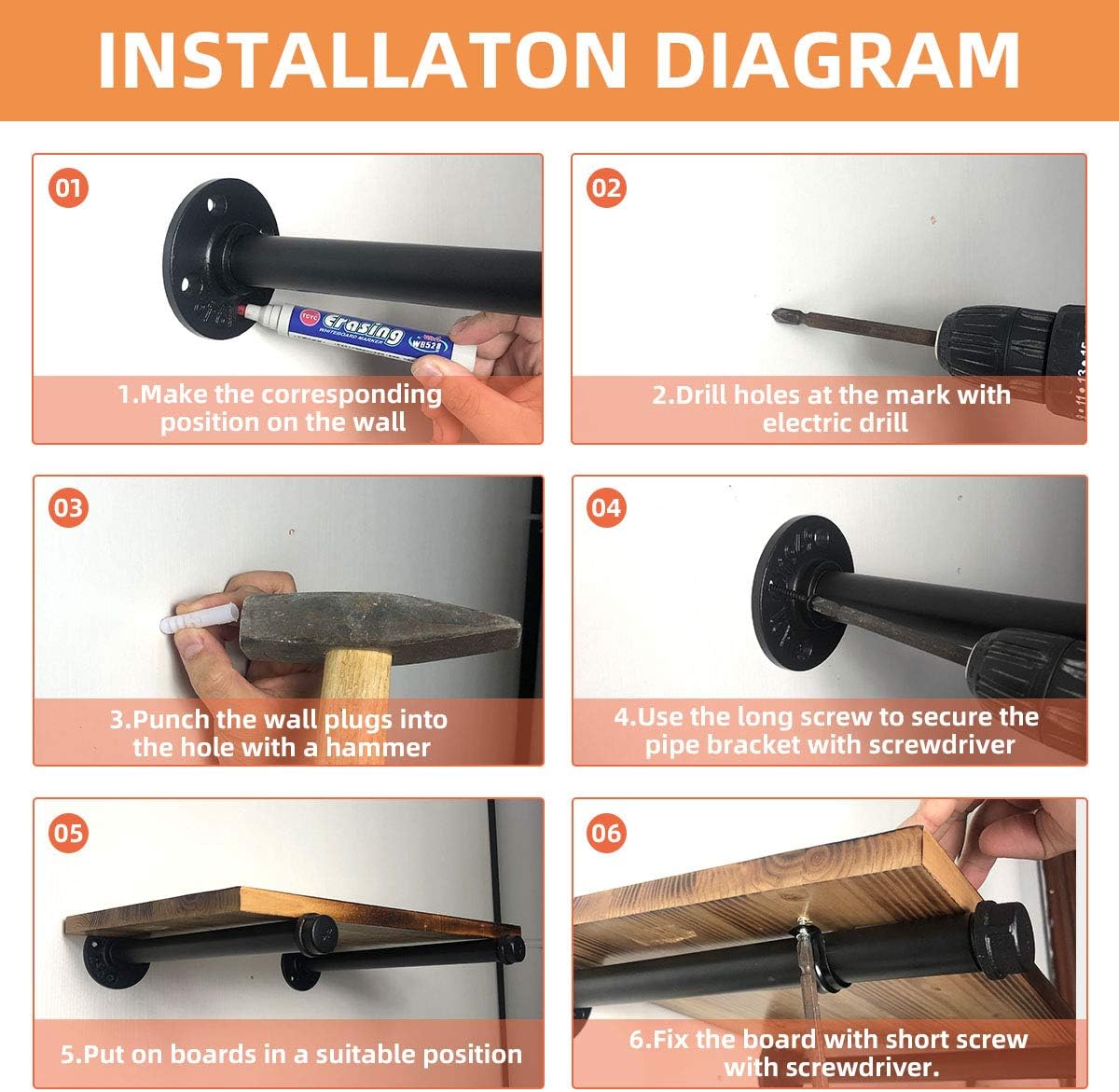 INSTALLATON DIAGRAM

01

TCYC Erasing WHITEBOARD MARKER WB528

1.Make the corresponding position on the wall

02

2.Drill holes at the mark with electric drill

03

3.Punch the wall plugs into the hole with a hammer

04

4.Use the long screw to secure the pipe bracket with screwdriver

05

5.Put on boards in a suitable position

06

6.Fix the board with short screw with screwdriver.