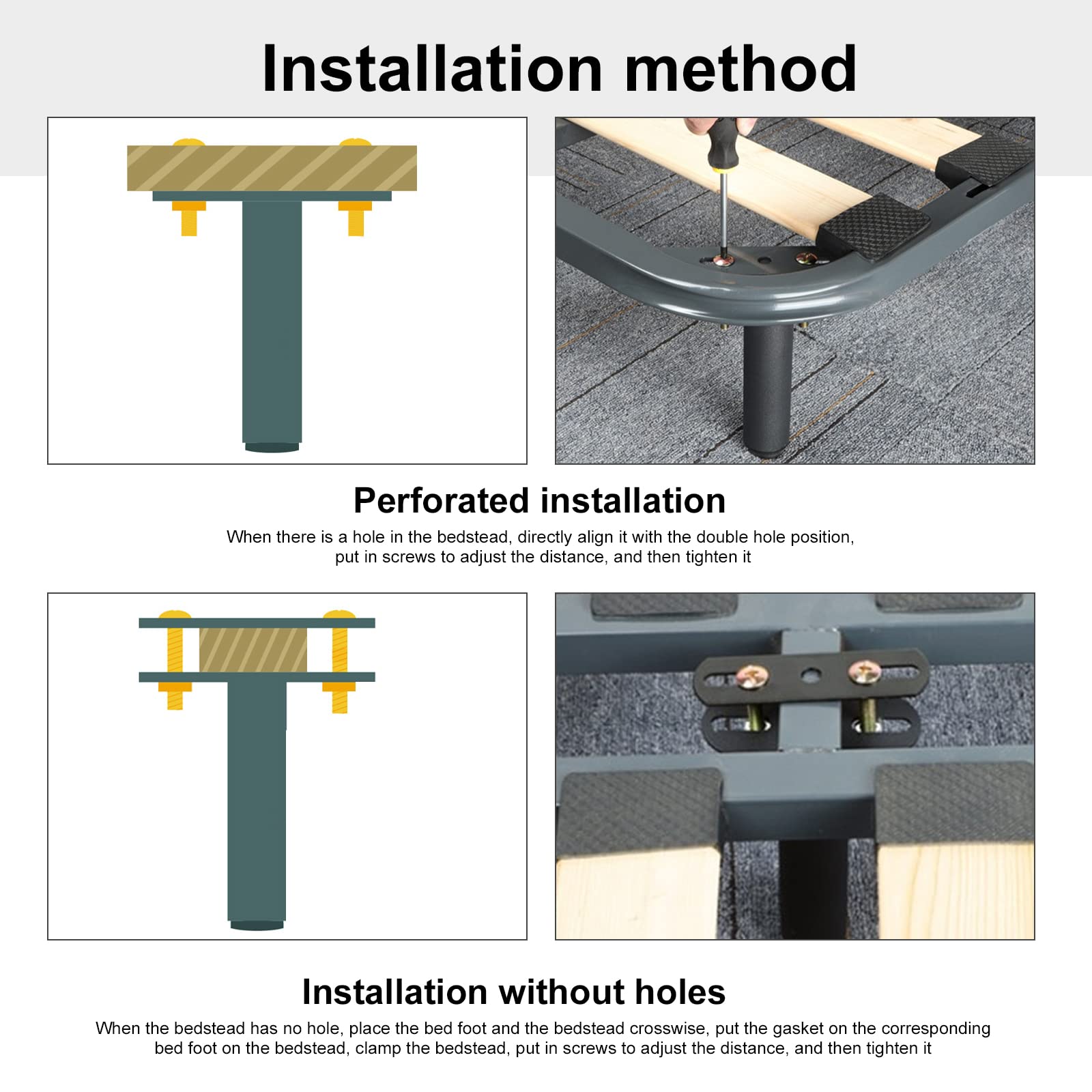 Installation method

Perforated installation

When there is a hole in the bedstead, directly align it with the double hole position, put in screws to adjust the distance, and then tighten it

Installation without holes

When the bedstead has no hole, place the bed foot and the bedstead crosswise, put the gasket on the corresponding bed foot on the bedstead, clamp the bedstead, put in screws to adjust the distance, and then tighten it