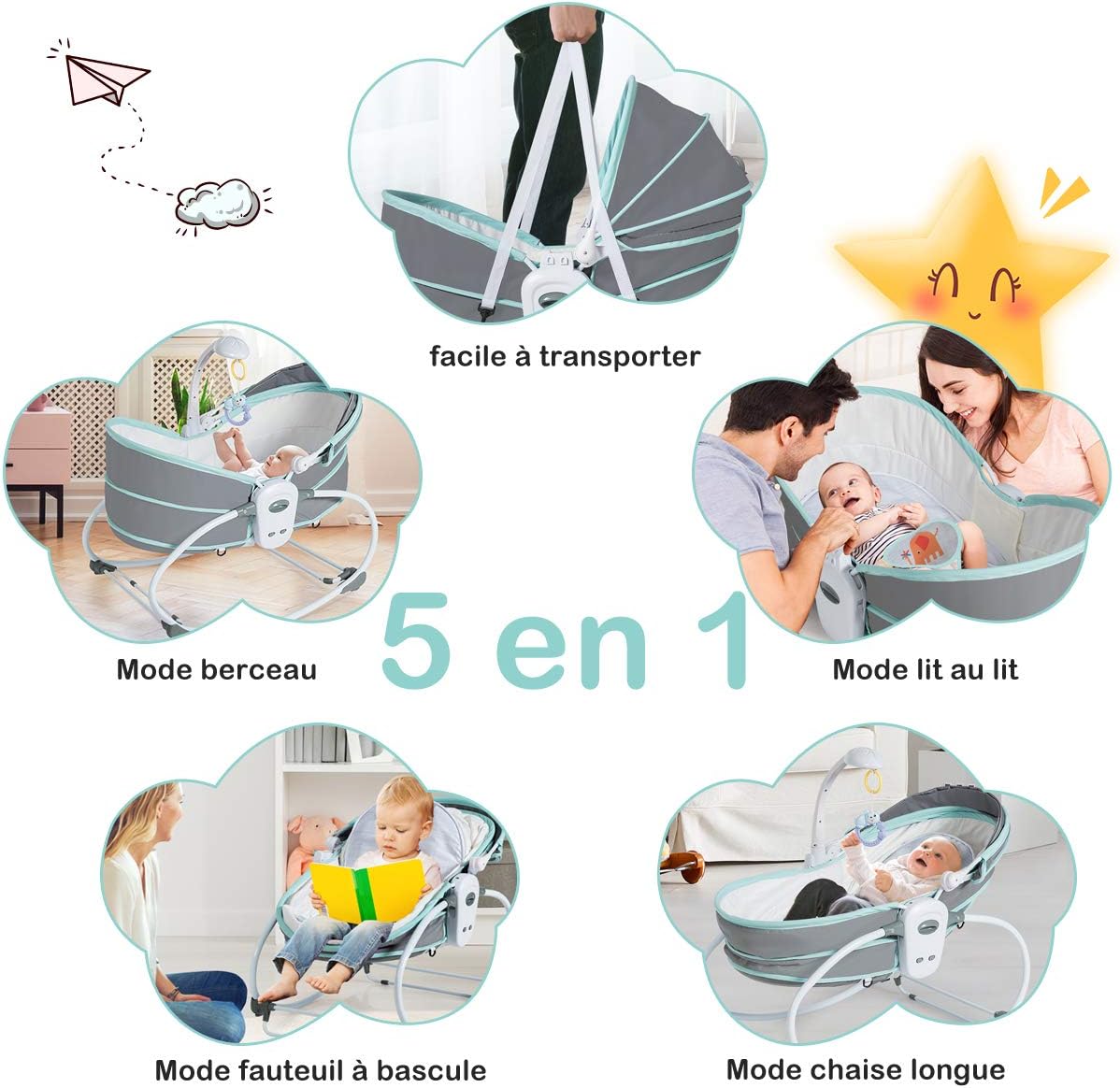 facile à transporter

Mode berceau

5 en 1

Mode lit au lit

Mode fauteuil à bascule

Mode chaise longue