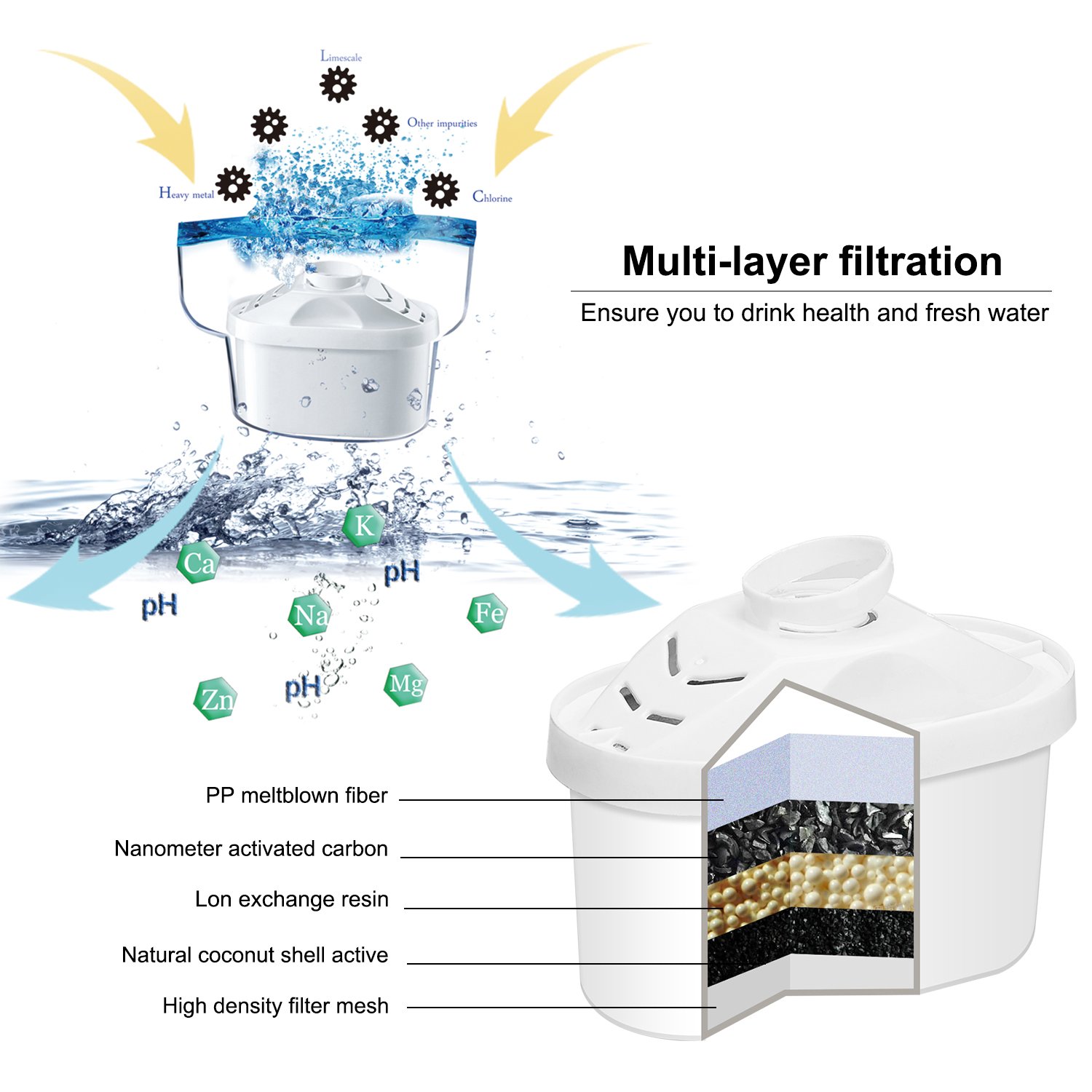 Limescale

Other impurities

Heavy metal

Chlorine

Multi-layer filtration

Ensure you to drink health and fresh water

K

Ca

pH

pH

Na

Fe

Zn

pH

Mg

PP meltblown fiber

Nanometer activated carbon

Lon exchange resin

Natural coconut shell active

High density filter mesh