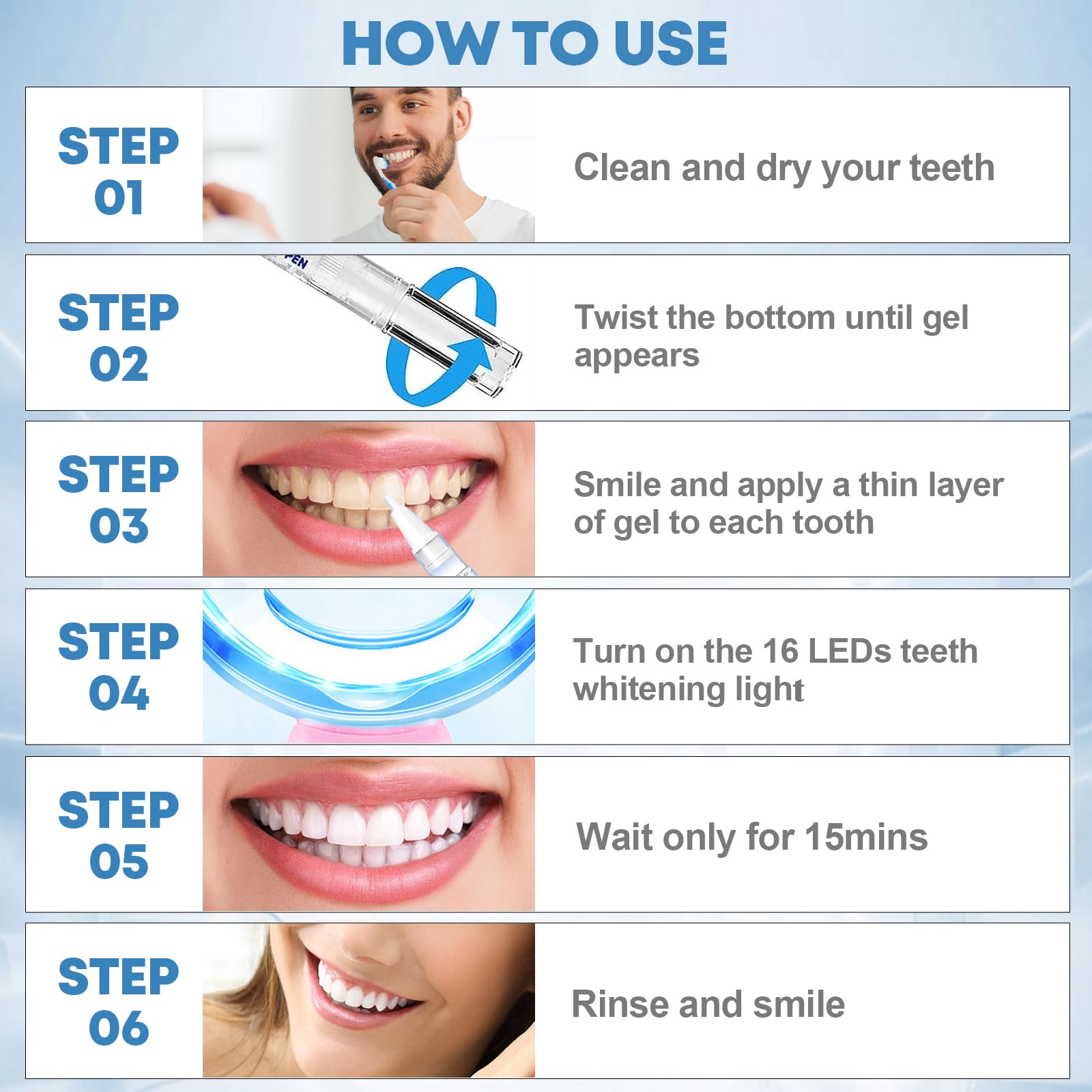 HOW TO USE

STEP 01

Clean and dry your teeth

STEP 02

PEN

Twist the bottom until gel appears

STEP 03

Smile and apply a thin layer of gel to each tooth

STEP 04

Turn on the 16 LEDs teeth whitening light

STEP 05

Wait only for 15mins

STEP 06

Rinse and smile