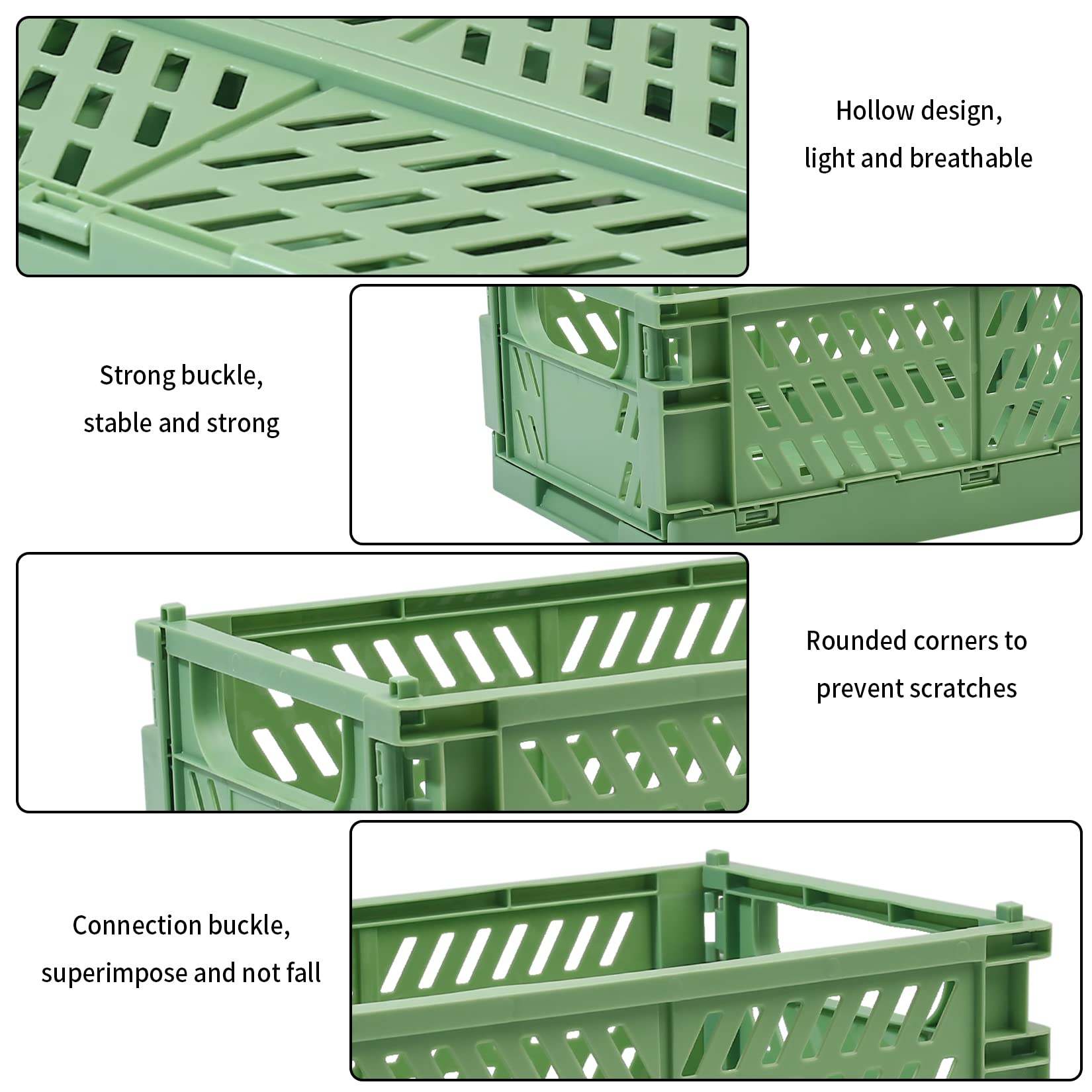 Hollow design,
light and breathable

Strong buckle,
stable and strong

Rounded corners to
prevent scratches

Connection buckle,
superimpose and not fall