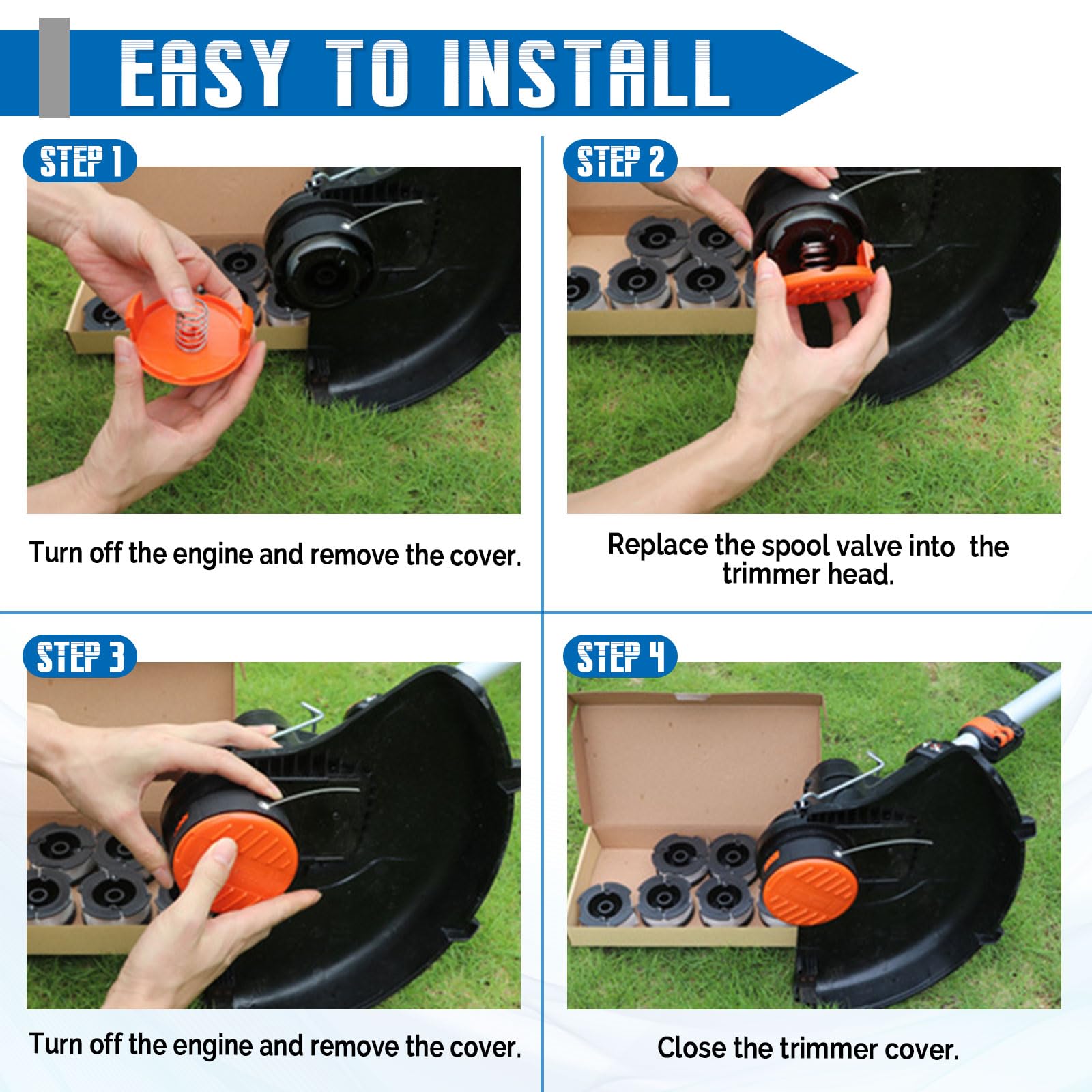 EASY TO INSTALL

STEP 1

Turn off the engine and remove the cover.

STEP 2

Replace the spool valve into the trimmer head.

STEP 3

Turn off the engine and remove the cover.

STEP 4

Close the trimmer cover.