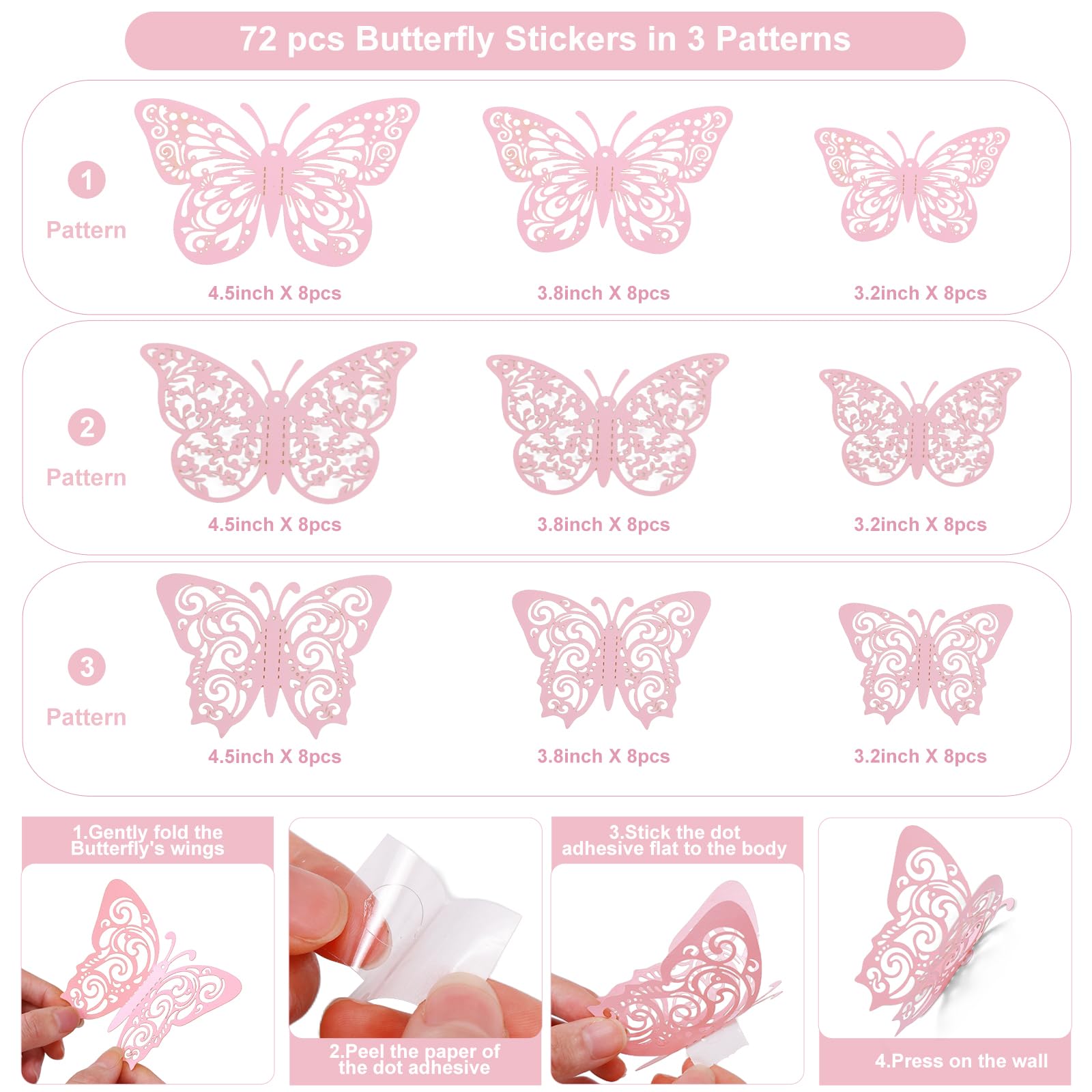 72 pcs Butterfly Stickers in 3 Patterns

1
Pattern

4.5inch X 8pcs

3.8inch X 8pcs

3.2inch X 8pcs

2
Pattern

4.5inch X 8pcs

3.8inch X 8pcs

3.2inch X 8pcs

3
Pattern

4.5inch X 8pcs

3.8inch X 8pcs

3.2inch X 8pcs

1.Gently fold the Butterfly's wings

2.Peel the paper of the dot adhesive

3.Stick the dot adhesive flat to the body

4.Press on the wall